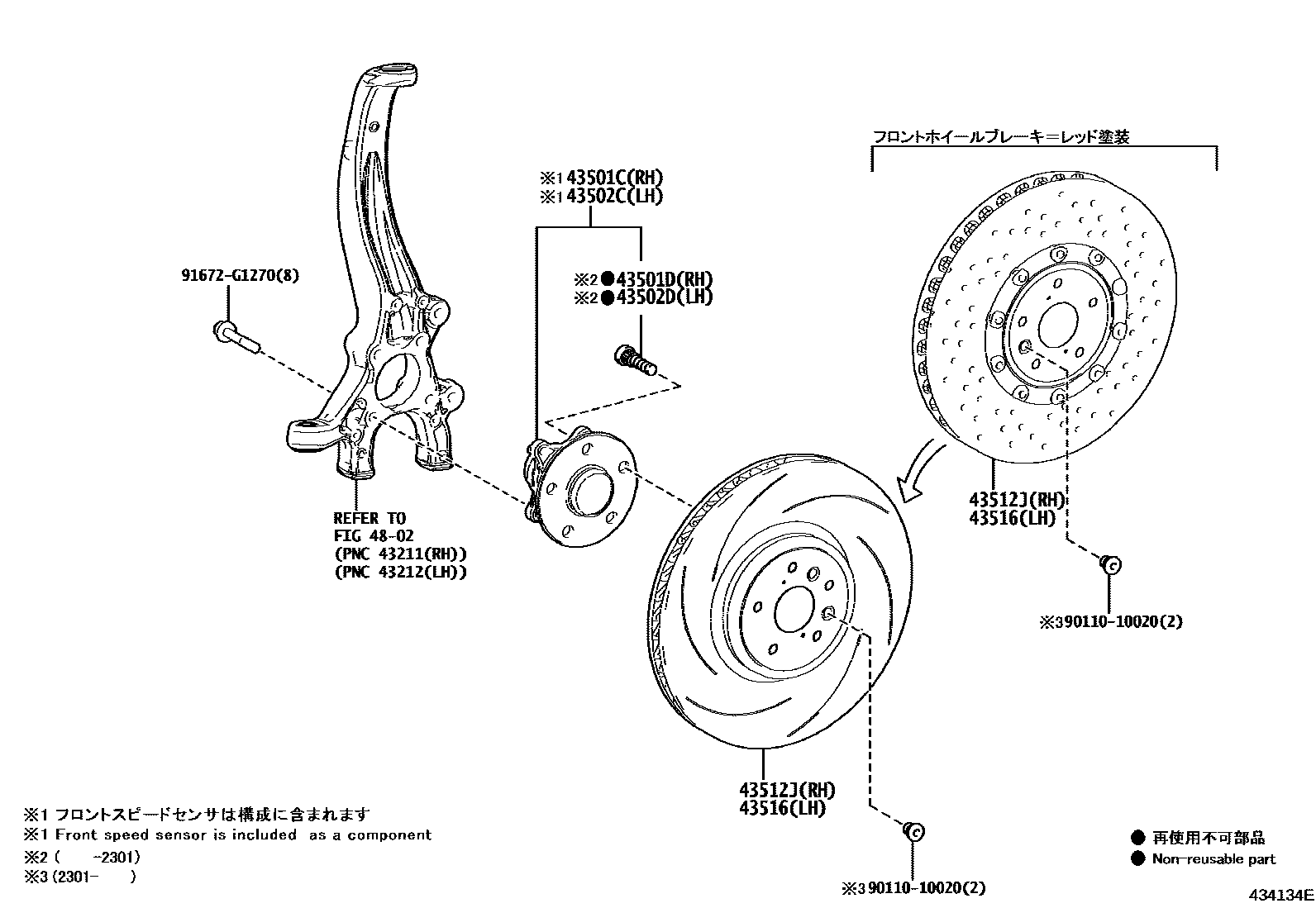 フロントホイールブレーキ＝レッド塗装

※1 43501C(RH)
※1 43502C(LH)

※2 ●43501D(RH)
※2 ●43502D(LH)

91672-G1270(8)

REFER TO
FIG 48-02
(PNC 43211(RH))
(PNC 43212(LH))

43512J(RH)
43516(LH)

※3 90110-10020(2)

43512J(RH)
43516(LH)

※3 90110-10020(2)

※1 フロントスピードセンサは構成に含まれます
※1 Front speed sensor is included as a component
※2 ( -2301)
※3 (2301- )

● 再使用不可部品
● Non-reusable part

434134E