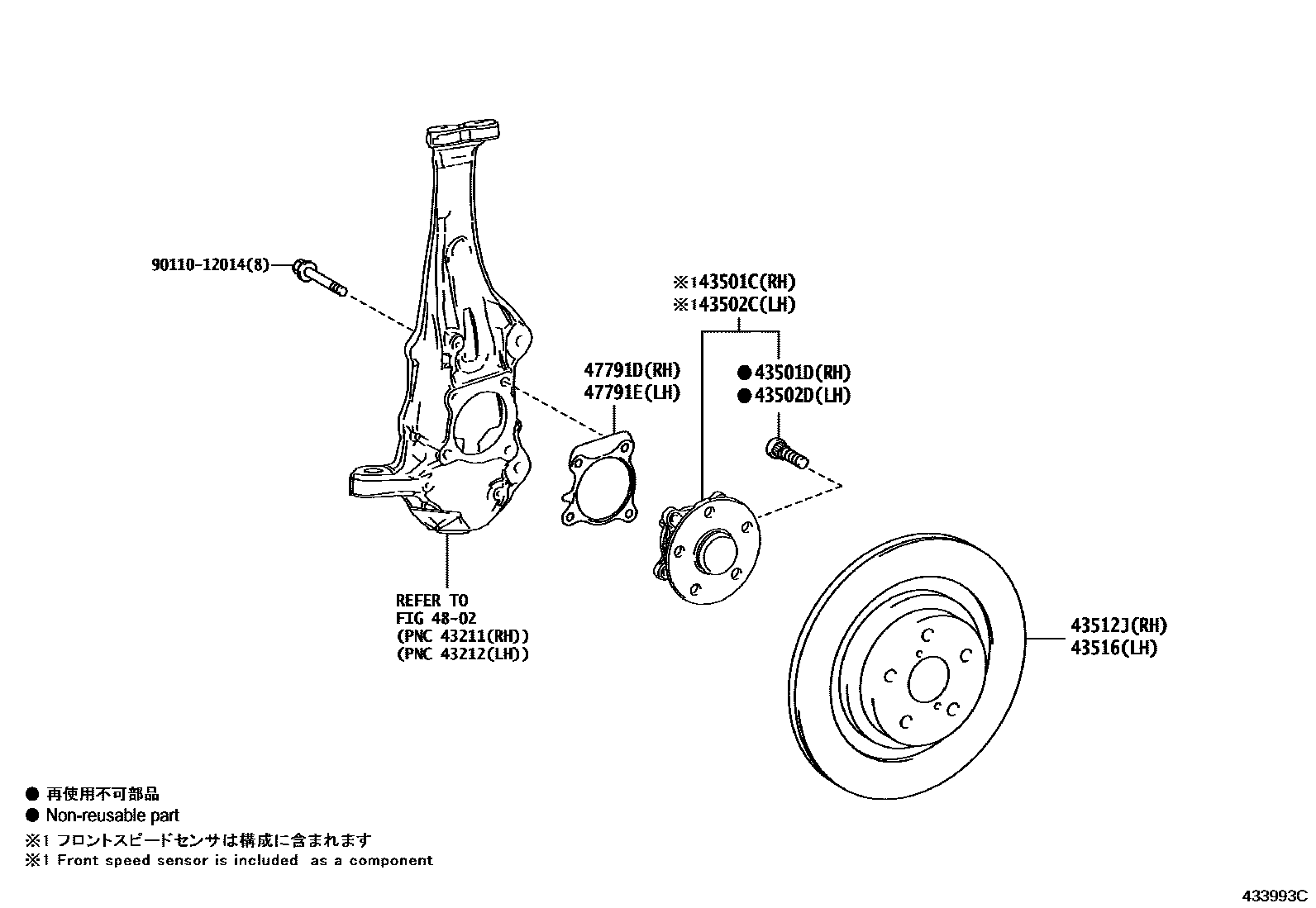 90110-12014(8)

※1 43501C(RH)
※1 43502C(LH)

47791D(RH)
47791E(LH)

● 43501D(RH)
● 43502D(LH)

REFER TO
FIG 48-02
(PNC 43211(RH))
(PNC 43212(LH))

43512J(RH)
43516(LH)

● 再使用不可部品
● Non-reusable part
※1 フロントスピードセンサは構成に含まれます
※1 Front speed sensor is included as a component

433993C