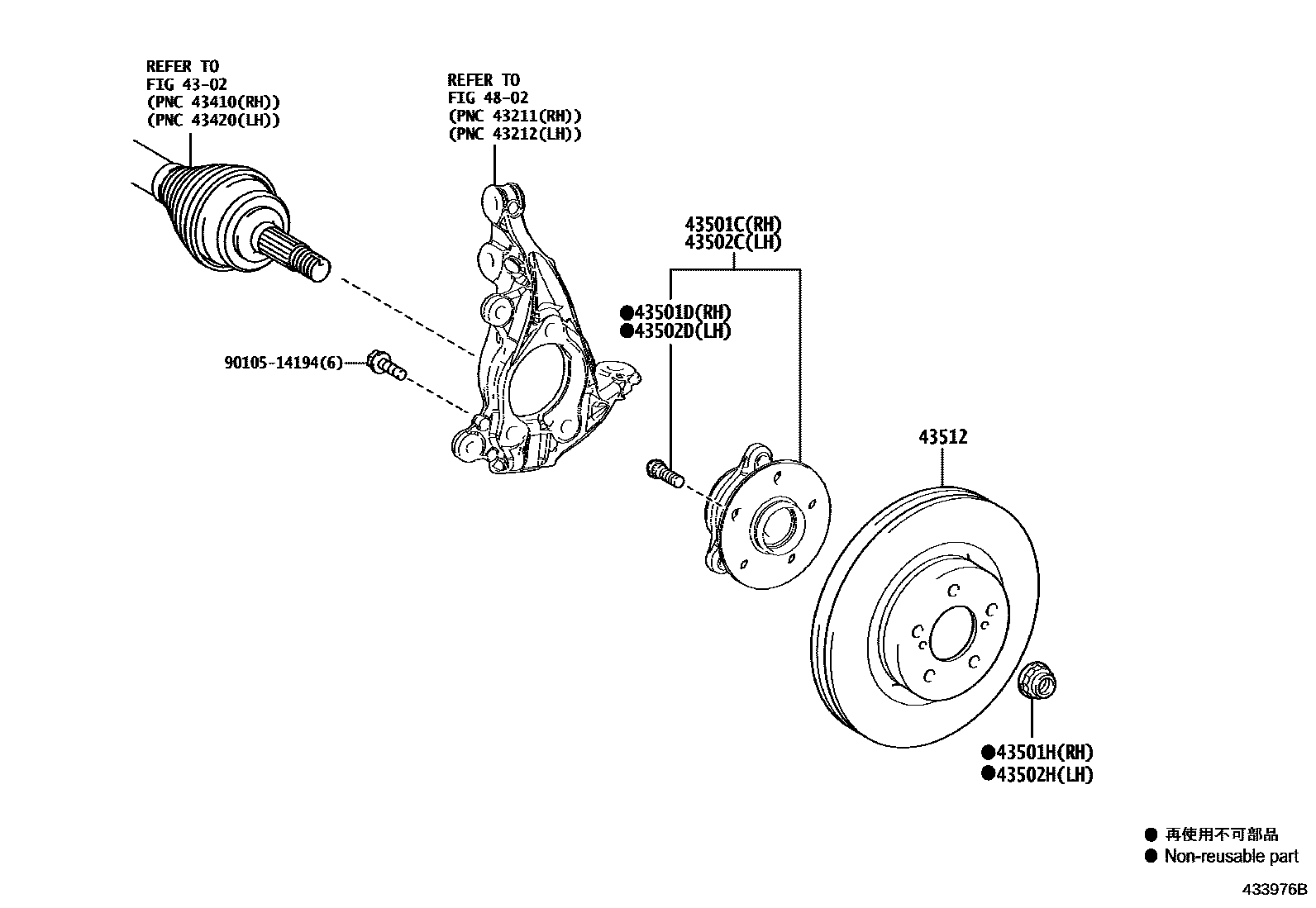 REFER TO
FIG 43-02
(PNC 43410(RH))
(PNC 43420(LH))

REFER TO
FIG 48-02
(PNC 43211(RH))
(PNC 43212(LH))

43501C(RH)
43502C(LH)

●43501D(RH)
●43502D(LH)

90105-14194(6)

43512

●43501H(RH)
●43502H(LH)

● 再使用不可部品
● Non-reusable part

433976B