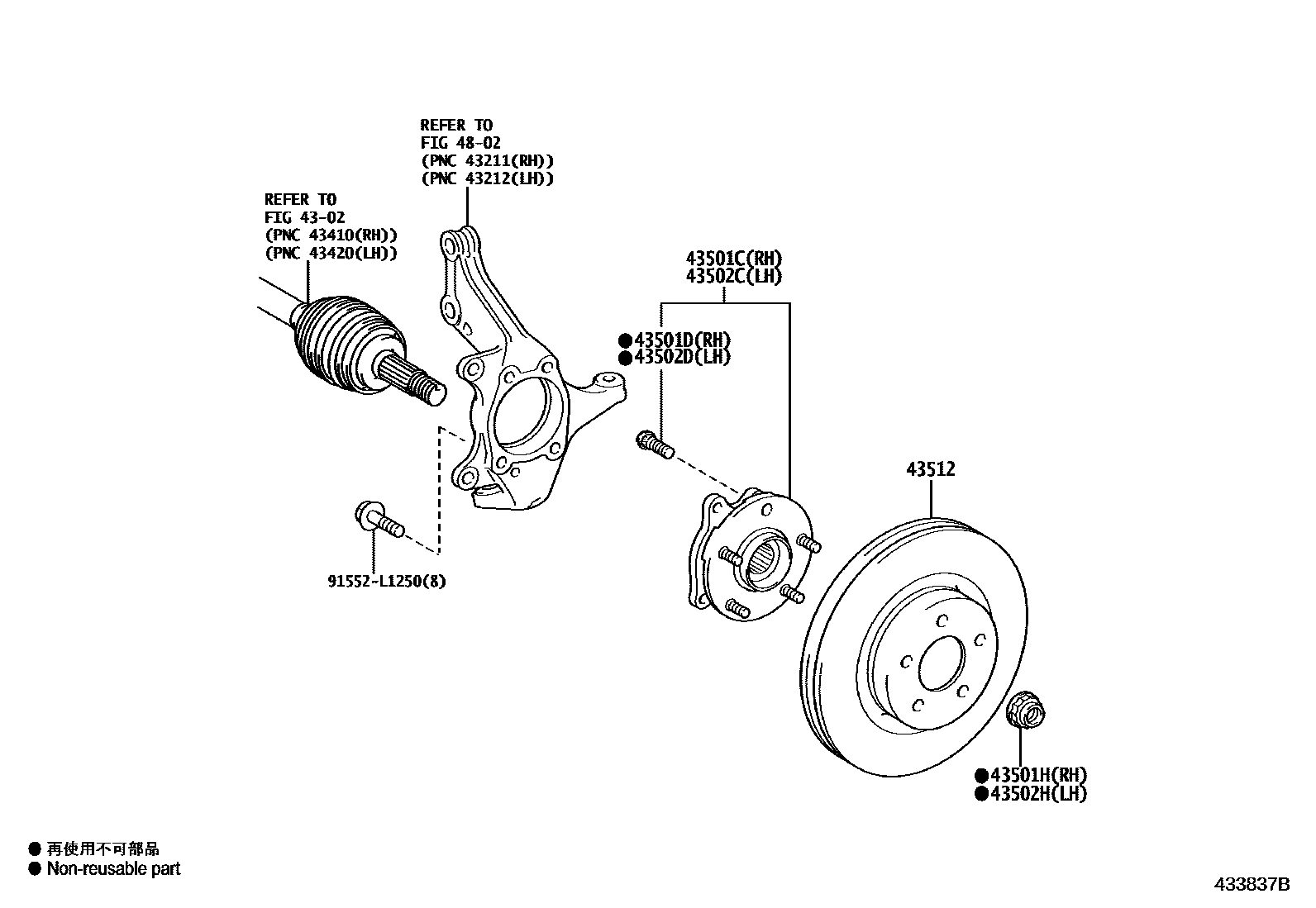 REFER TO
FIG 48-02
(PNC 43211(RH))
(PNC 43212(LH))

REFER TO
FIG 43-02
(PNC 43410(RH))
(PNC 43420(LH))

43501C(RH)
43502C(LH)

●43501D(RH)
●43502D(LH)

43512

91552-L1250(8)

●43501H(RH)
●43502H(LH)

● 再使用不可部品
● Non-reusable part

433837B