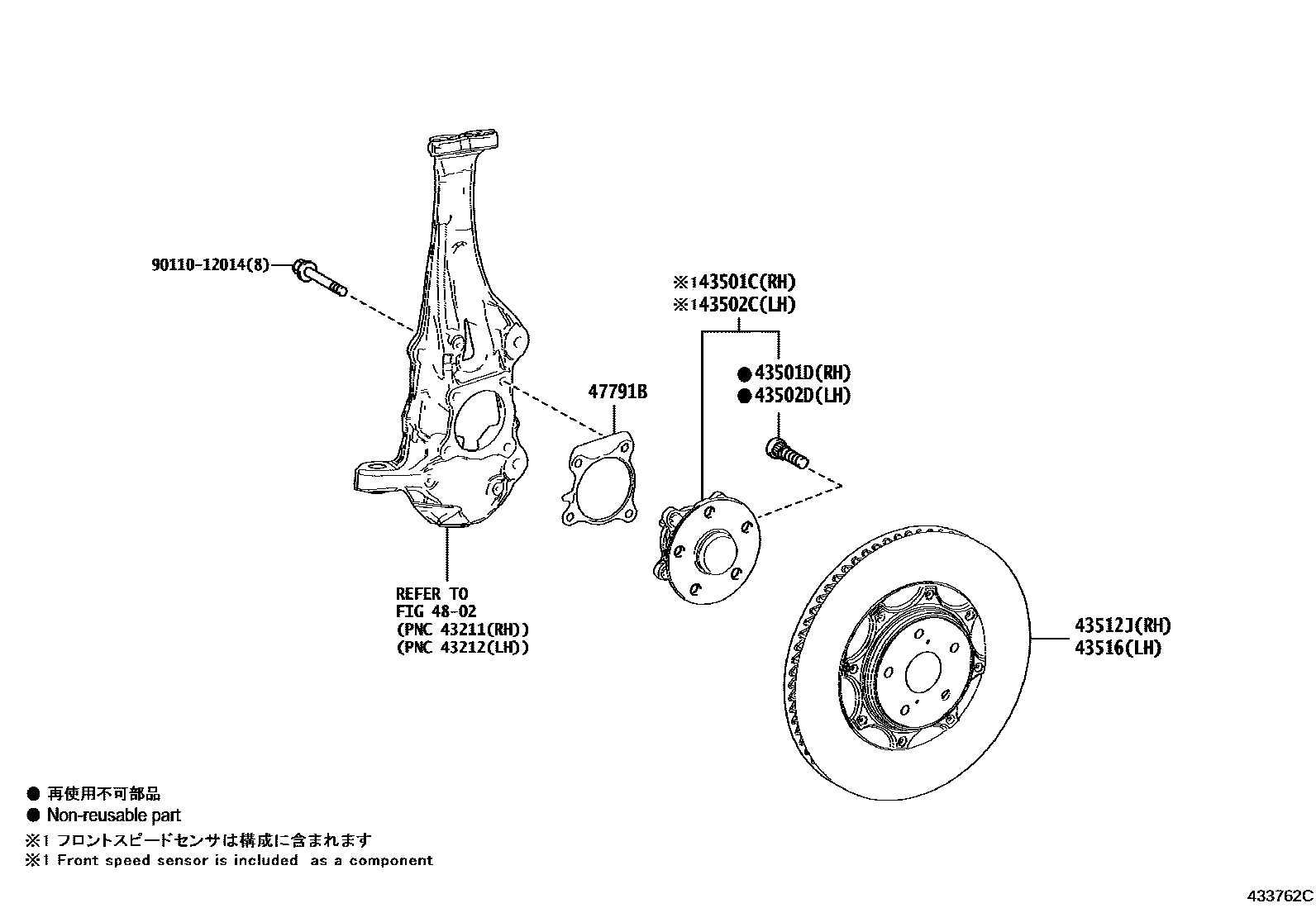 90110-12014(8)

※1 43501C(RH)
※1 43502C(LH)

● 43501D(RH)
● 43502D(LH)

47791B

REFER TO
FIG 48-02
(PNC 43211(RH))
(PNC 43212(LH))

43512J(RH)
43516(LH)

● 再使用不可部品
● Non-reusable part
※1 フロントスピードセンサは構成に含まれます
※1 Front speed sensor is included as a component

433762C