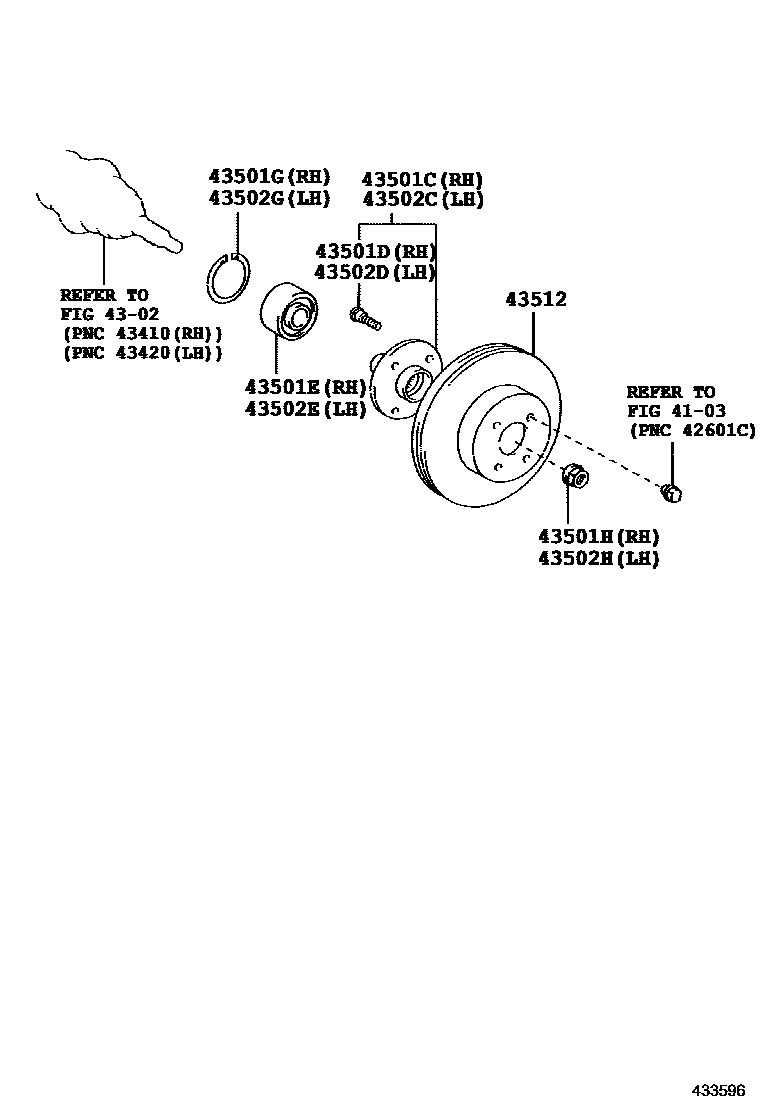 43501G(RH)
43502G(LH)

43501C(RH)
43502C(LH)

43501D(RH)
43502D(LH)

REFER TO
FIG 43-02
(PNC 43410(RH))
(PNC 43420(LH))

43512

43501E(RH)
43502E(LH)

REFER TO
FIG 41-03
(PNC 42601C)

43501H(RH)
43502H(LH)

433596