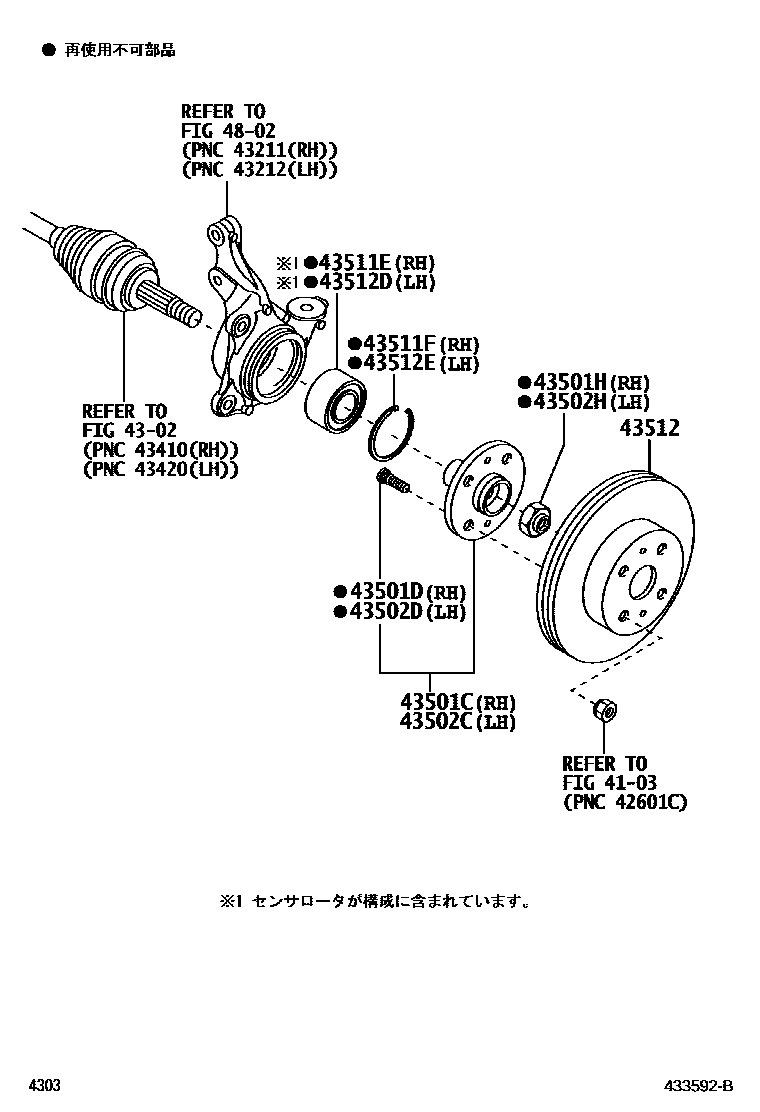 ● 再使用不可部品

REFER TO
FIG 48-02
(PNC 43211(RH))
(PNC 43212(LH))

※1 ●43511E(RH)
※1 ●43512D(LH)

●43511F(RH)
●43512E(LH)

●43501H(RH)
●43502H(LH)

43512

REFER TO
FIG 43-02
(PNC 43410(RH))
(PNC 43420(LH))

●43501D(RH)
●43502D(LH)

43501C(RH)
43502C(LH)

REFER TO
FIG 41-03
(PNC 42601C)

※1 センサロータが構成に含まれています。

4303

433592-B