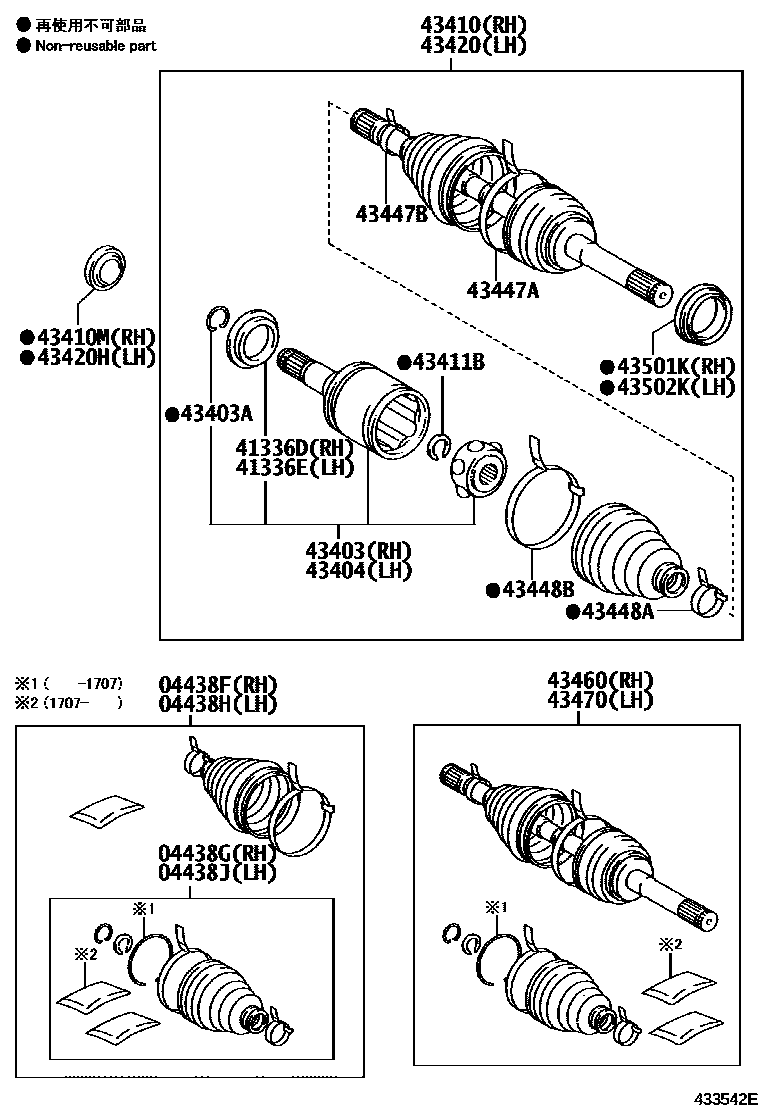 ● 再使用不可部品
● Non-reusable part

43410(RH)
43420(LH)

43447B
43447A
●43410M(RH)
●43420H(LH)
●43501K(RH)
●43502K(LH)
●43411B
●43403A
41336D(RH)
41336E(LH)
43403(RH)
43404(LH)
●43448B
●43448A

※1 (　　-1707)
※2 (1707-　　)

04438F(RH)
04438H(LH)

04438G(RH)
04438J(LH)
※1
※2

43460(RH)
43470(LH)
※1
※2

433542E