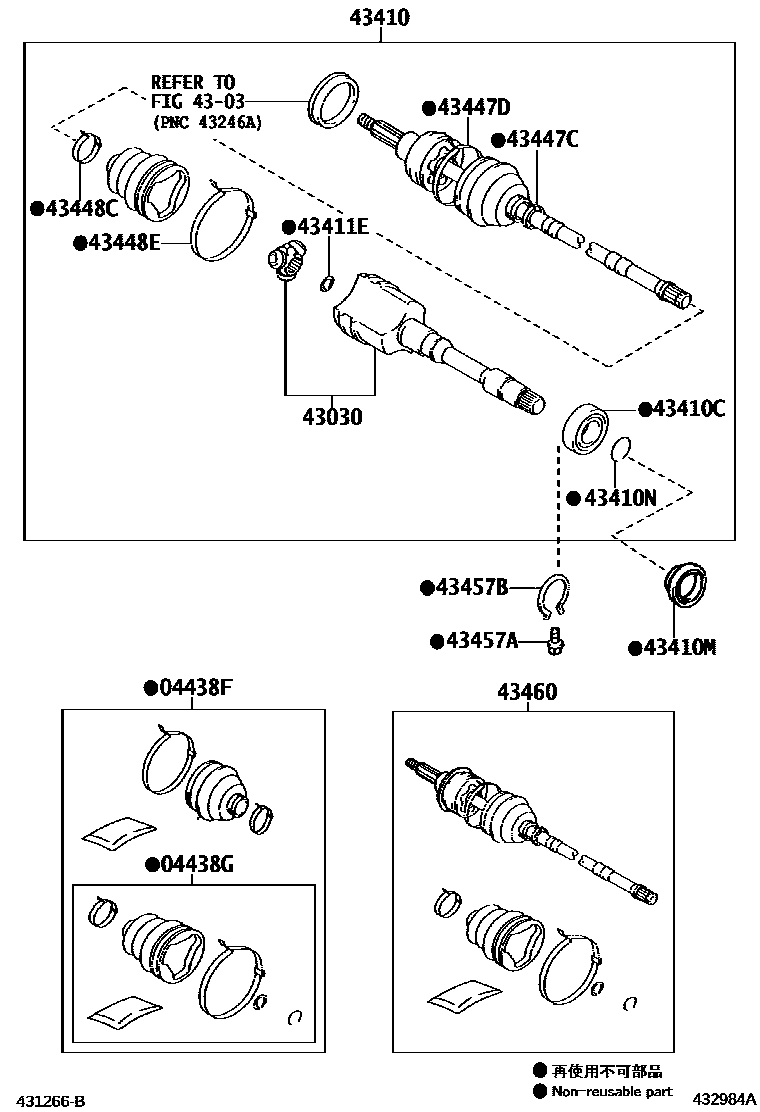 43410

REFER TO
FIG 43-03
(PNC 43246A)

●43447D
●43447C
●43448C
●43448E
●43411E
43030
●43410C
●43410N
●43457B
●43457A
●43410M

●04438F
●04438G

43460

● 再使用不可部品
● Non-reusable part

431266-B
432984A