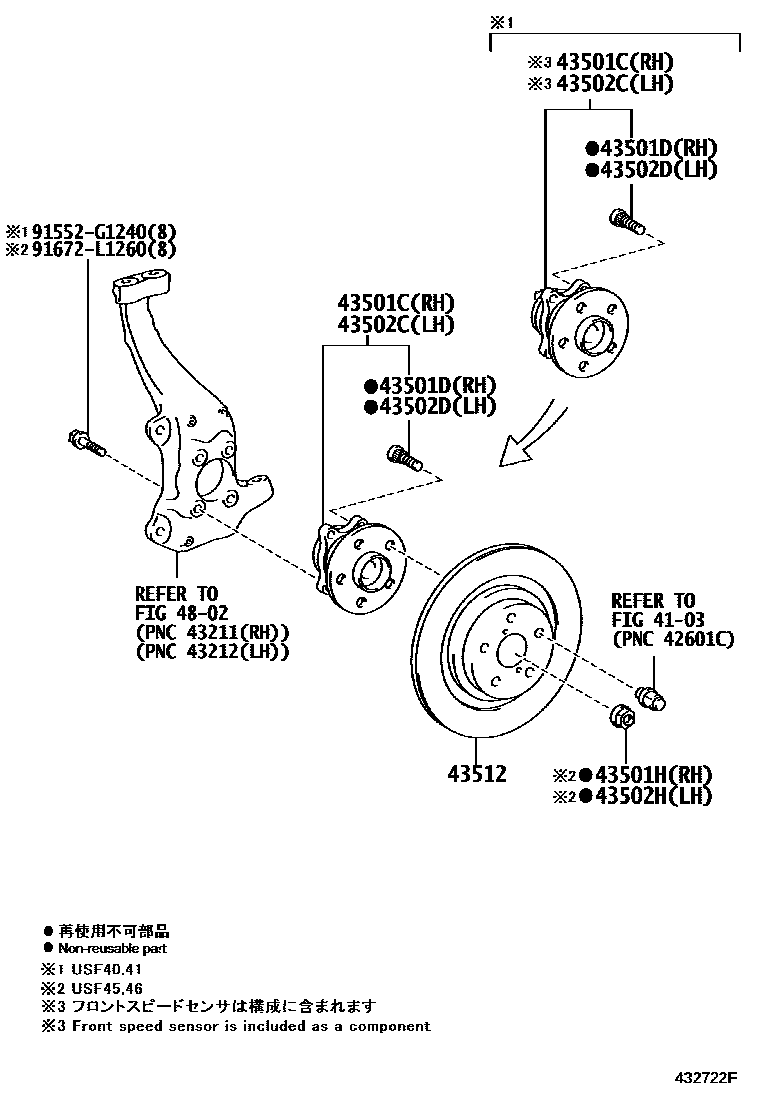 ※1

※3 43501C(RH)
※3 43502C(LH)

●43501D(RH)
●43502D(LH)

※1 91552-G1240(8)
※2 91672-L1260(8)

43501C(RH)
43502C(LH)

●43501D(RH)
●43502D(LH)

REFER TO
FIG 48-02
(PNC 43211(RH))
(PNC 43212(LH))

REFER TO
FIG 41-03
(PNC 42601C)

43512

※2 ●43501H(RH)
※2 ●43502H(LH)

● 再使用不可部品
● Non-reusable part
※1 USF40,41
※2 USF45,46
※3 フロントスピードセンサは構成に含まれます
※3 Front speed sensor is included as a component

432722F