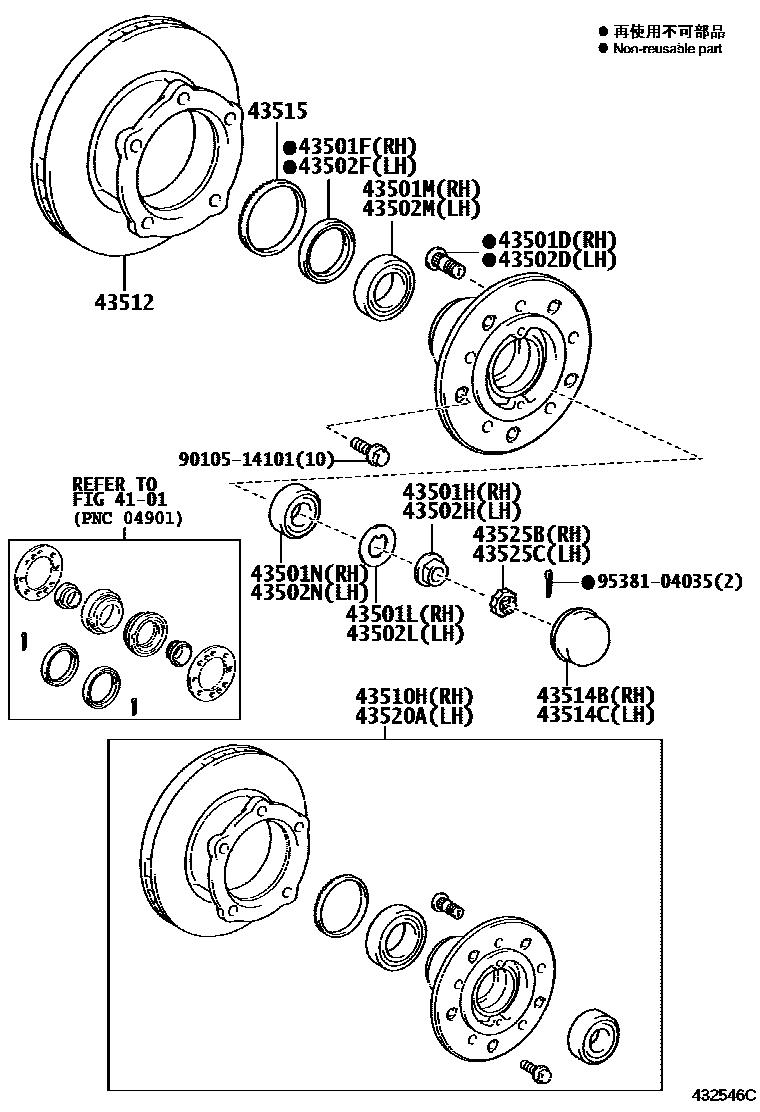 ● 再使用不可部品
● Non-reusable part

43515
●43501F(RH)
●43502F(LH)
43501M(RH)
43502M(LH)
●43501D(RH)
●43502D(LH)
43512

90105-14101(10)

REFER TO
FIG 41-01
(PNC 04901)

43501H(RH)
43502H(LH)
43525B(RH)
43525C(LH)
●95381-04035(2)
43501N(RH)
43502N(LH)
43501L(RH)
43502L(LH)
43514B(RH)
43514C(LH)

43510H(RH)
43520A(LH)

432546C