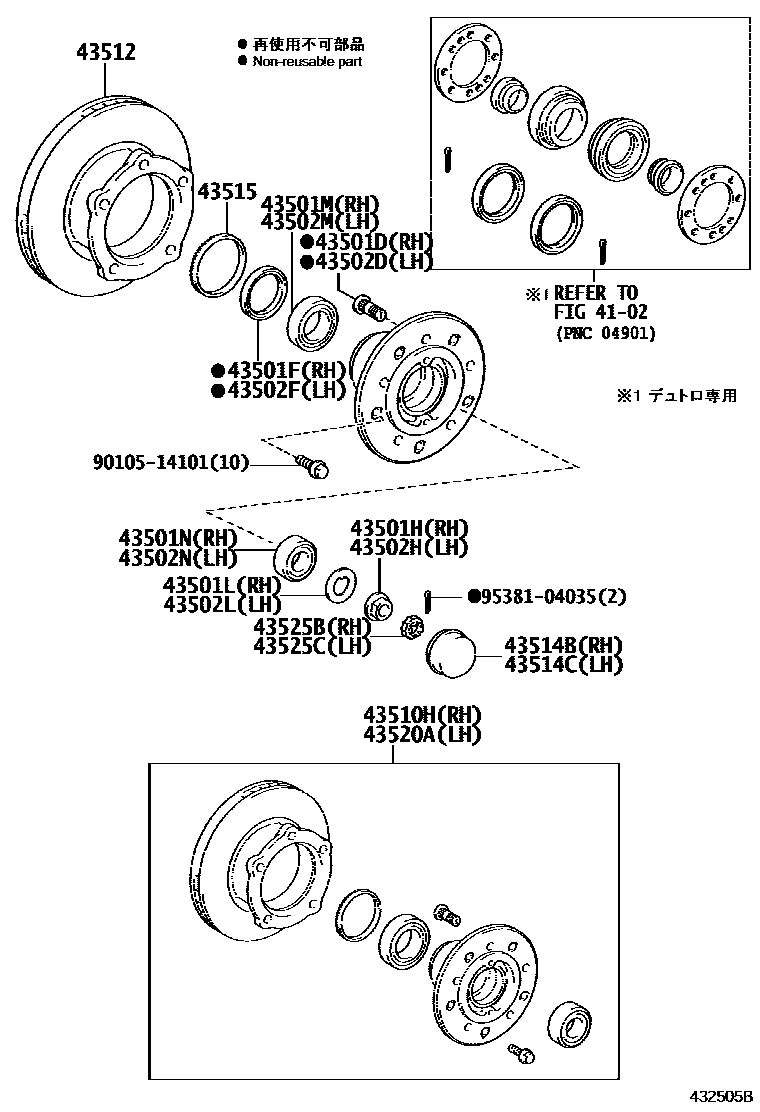 43512

● 再使用不可部品
● Non-reusable part

43515

43501M(RH)
43502M(LH)

●43501D(RH)
●43502D(LH)

※1 REFER TO
FIG 41-02
(PNC 04901)

●43501F(RH)
●43502F(LH)

※1 デュトロ専用

90105-14101(10)

43501N(RH)
43502N(LH)

43501H(RH)
43502H(LH)

43501L(RH)
43502L(LH)

●95381-04035(2)

43525B(RH)
43525C(LH)

43514B(RH)
43514C(LH)

43510H(RH)
43520A(LH)

432505B