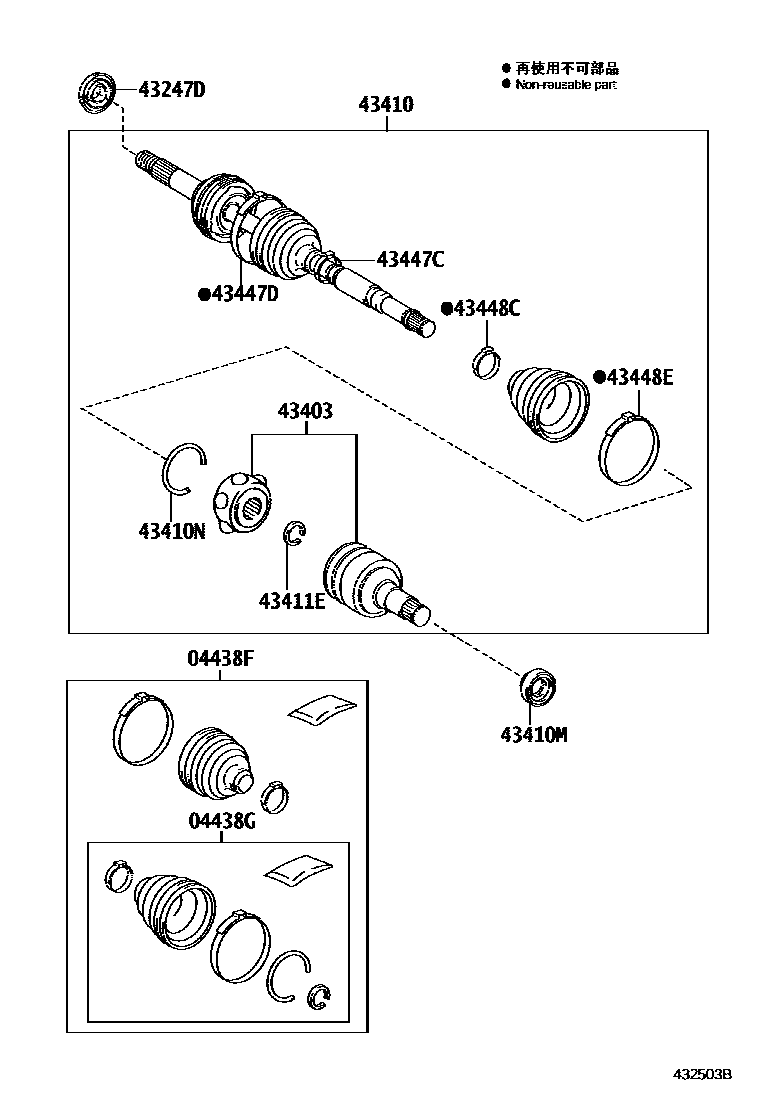 ● 再使用不可部品
● Non-reusable part

43247D

43410

43447C

●43447D

●43448C

●43448E

43403

43410N

43411E

04438F

43410M

04438G

432503B