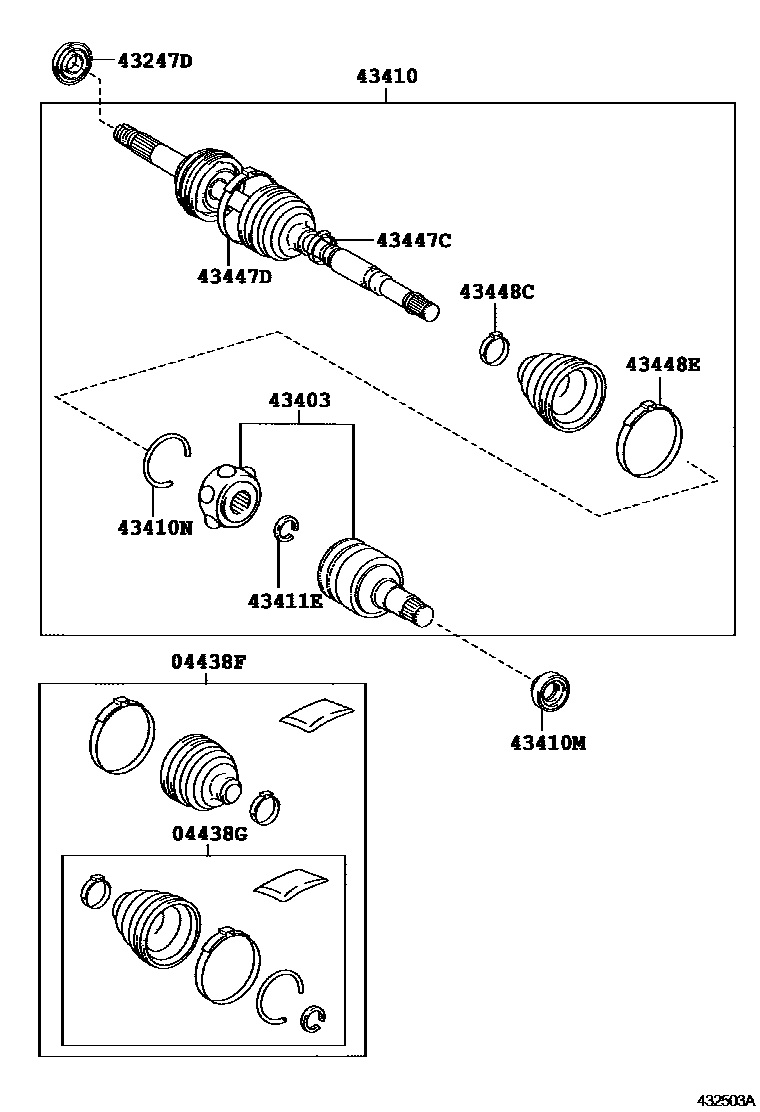 43247D
43410
43447C
43447D
43448C
43448E
43403
43410N
43411E
04438F
43410M
04438G
432503A