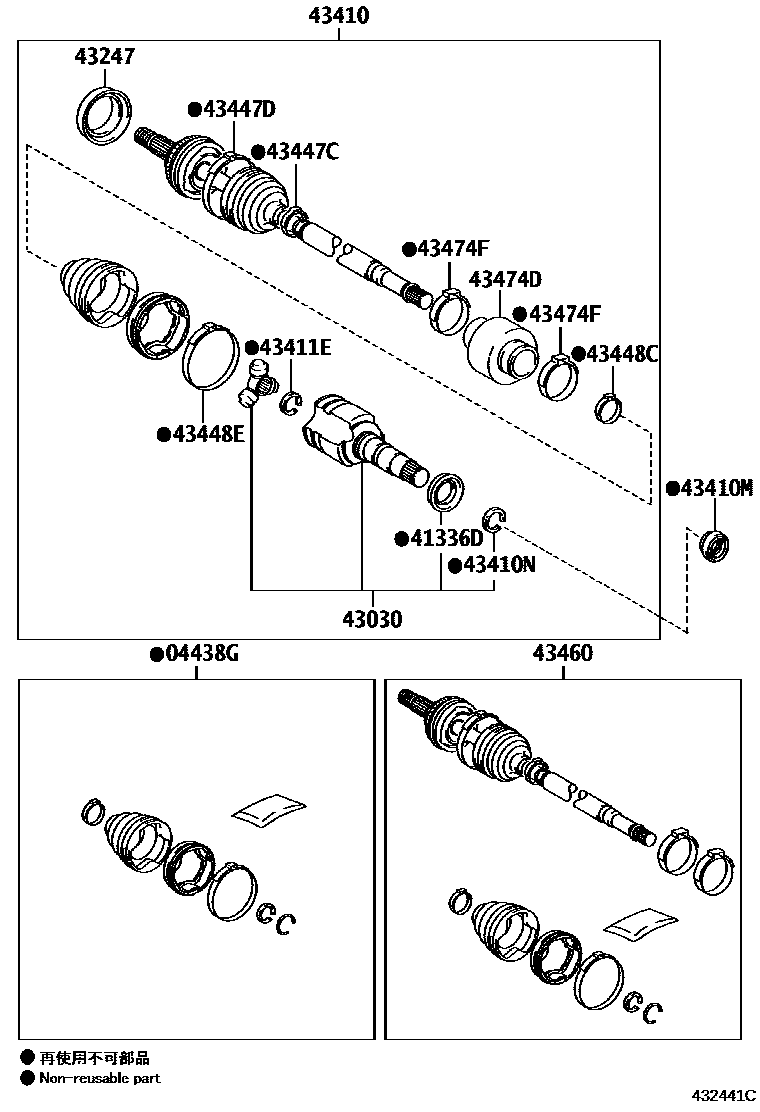 43410

43247

●43447D

●43447C

●43474F

43474D

●43474F

●43448C

●43411E

●43448E

●43410M

●41336D

●43410N

43030

●04438G

43460

● 再使用不可部品
● Non-reusable part

432441C