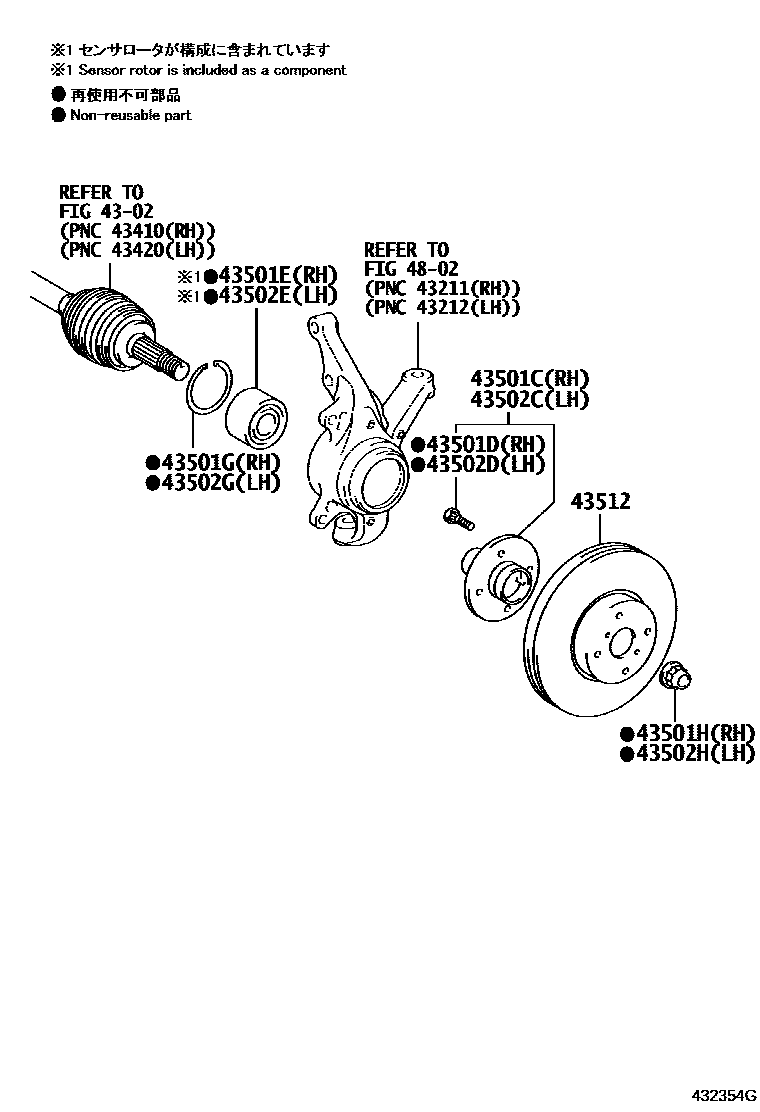 ※1 センサロータが構成に含まれています
※1 Sensor rotor is included as a component
● 再使用不可部品
● Non-reusable part

REFER TO
FIG 43-02
(PNC 43410(RH))
(PNC 43420(LH))

※1●43501E(RH)
※1●43502E(LH)

REFER TO
FIG 48-02
(PNC 43211(RH))
(PNC 43212(LH))

43501C(RH)
43502C(LH)

●43501D(RH)
●43502D(LH)

●43501G(RH)
●43502G(LH)

43512

●43501H(RH)
●43502H(LH)

432354G