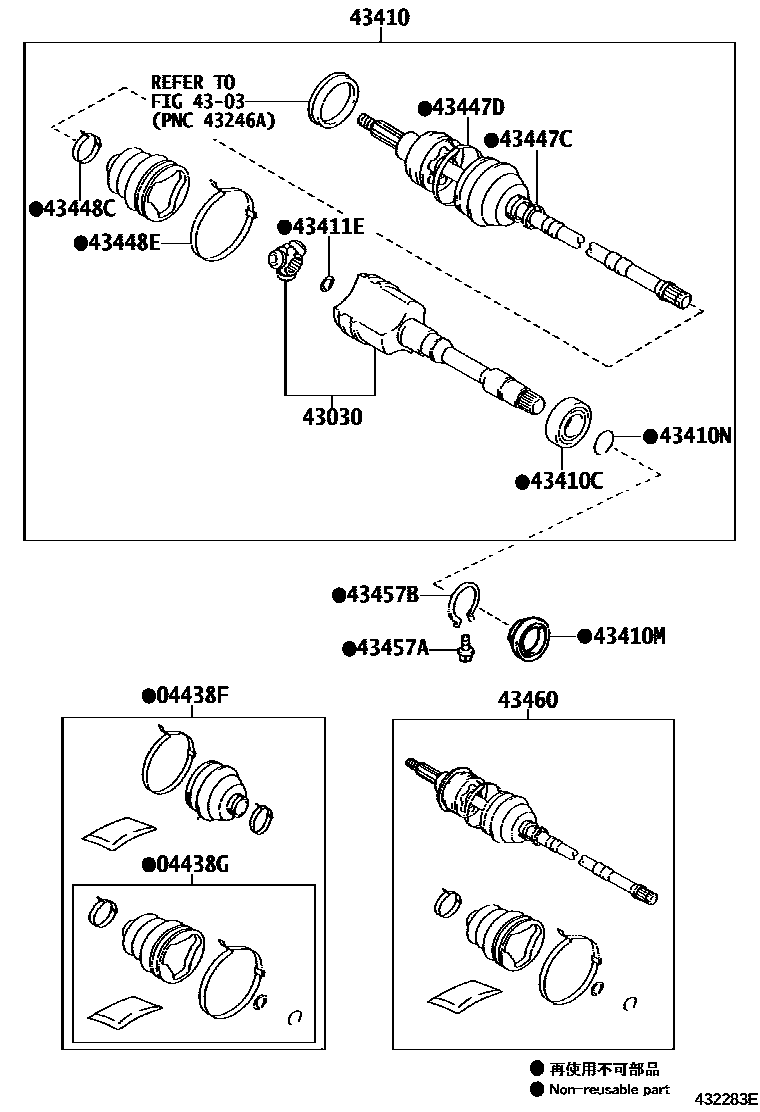 43410

REFER TO FIG 43-03 (PNC 43246A)

●43447D

●43447C

●43448C

●43448E

●43411E

43030

●43410N

●43410C

●43457B

●43457A

●43410M

●04438F

●04438G

43460

● 再使用不可部品

● Non-reusable part

432283E