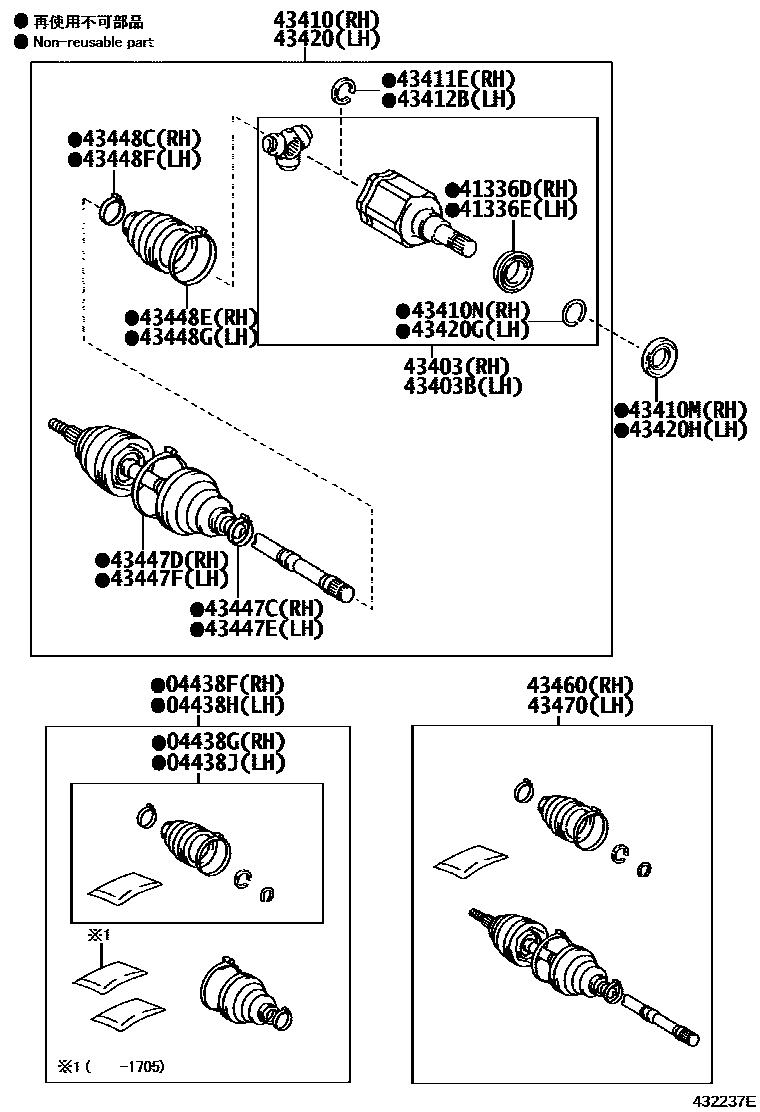 ● 再使用不可部品
● Non-reusable part

43410(RH)
43420(LH)

●43411E(RH)
●43412B(LH)

●43448C(RH)
●43448F(LH)

●41336D(RH)
●41336E(LH)

●43448E(RH)
●43448G(LH)

●43410N(RH)
●43420G(LH)

43403(RH)
43403B(LH)

●43410M(RH)
●43420H(LH)

●43447D(RH)
●43447F(LH)

●43447C(RH)
●43447E(LH)

●04438F(RH)
●04438H(LH)

●04438G(RH)
●04438J(LH)

※1

※1 ( -1705)

43460(RH)
43470(LH)

432237E