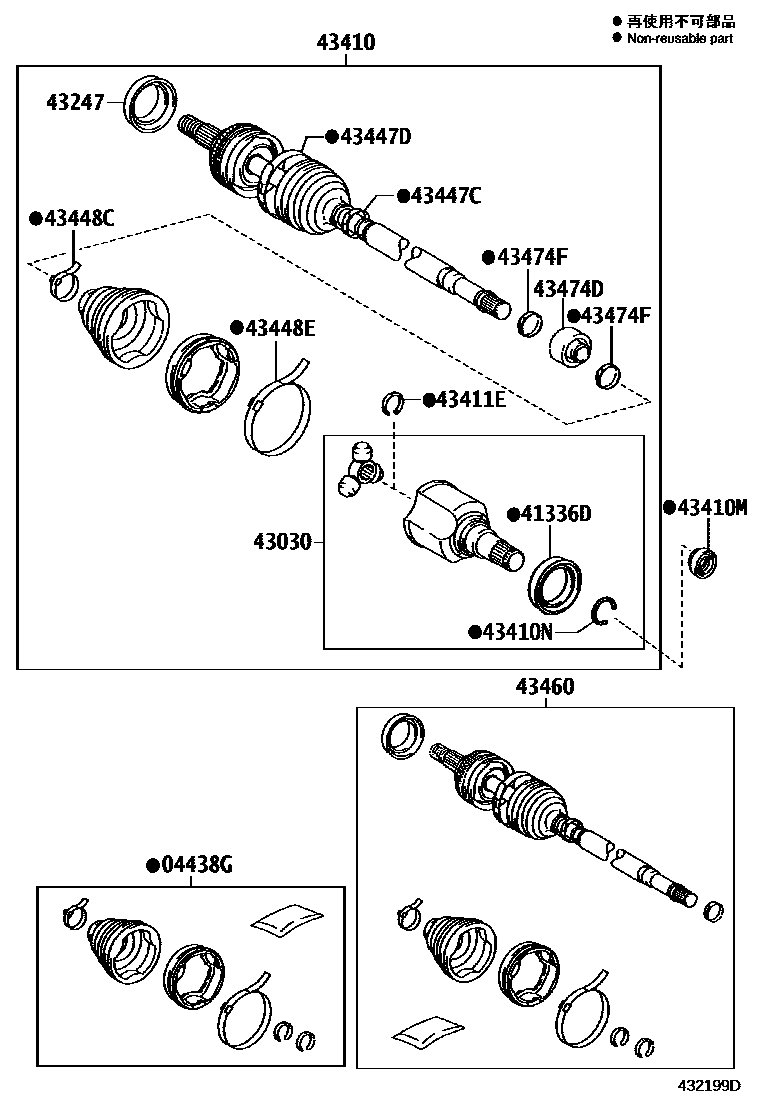 ● 再使用不可部品
● Non-reusable part

43410

43247

●43447D

●43447C

●43448C

●43474F

43474D

●43474F

●43448E

●43411E

43030

●41336D

●43410M

●43410N

43460

●04438G

432199D