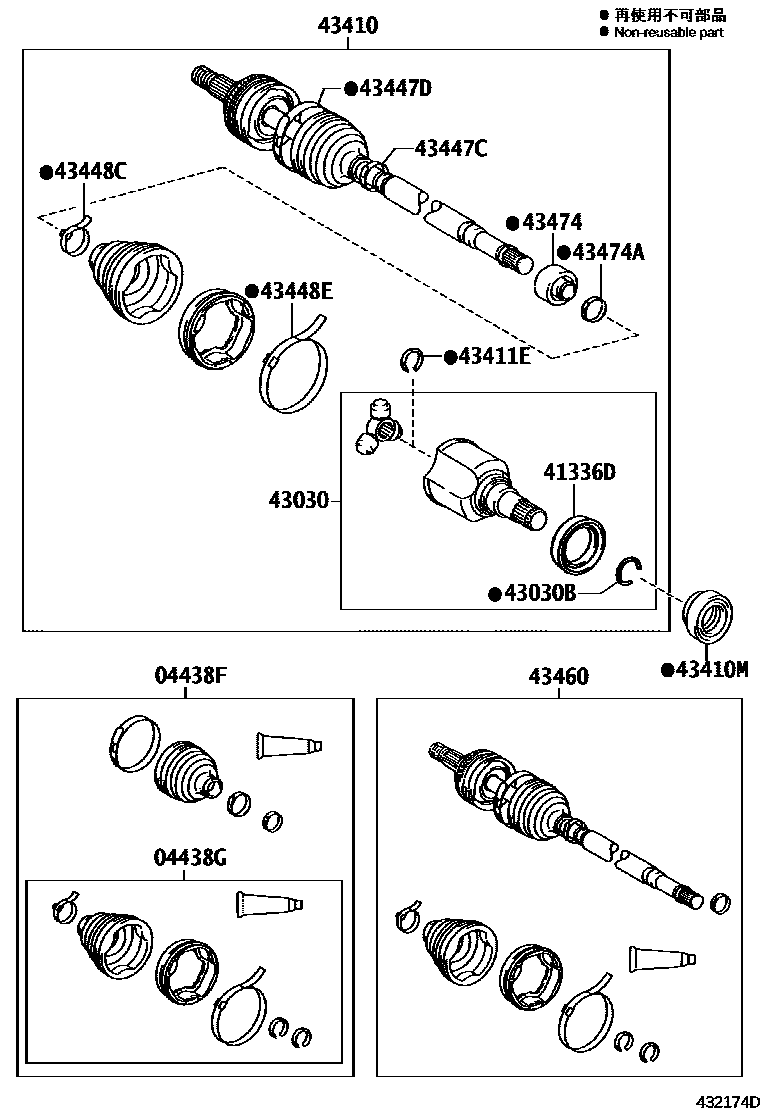 ● 再使用不可部品
● Non-reusable part

43410

●43447D

43447C

●43448C

●43474

●43474A

●43448E

●43411E

43030

41336D

●43030B

●43410M

04438F

04438G

43460

432174D