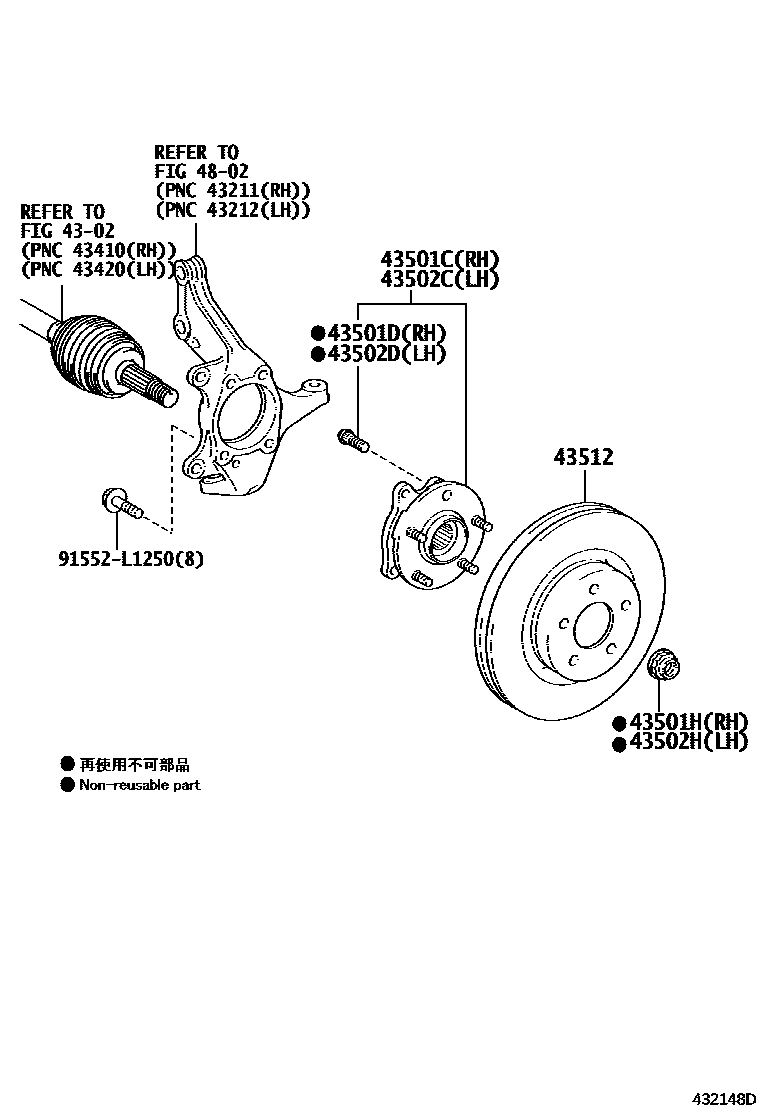 REFER TO
FIG 48-02
(PNC 43211(RH))
(PNC 43212(LH))

REFER TO
FIG 43-02
(PNC 43410(RH))
(PNC 43420(LH))

43501C(RH)
43502C(LH)

●43501D(RH)
●43502D(LH)

43512

91552-L1250(8)

●43501H(RH)
●43502H(LH)

● 再使用不可部品
● Non-reusable part

432148D