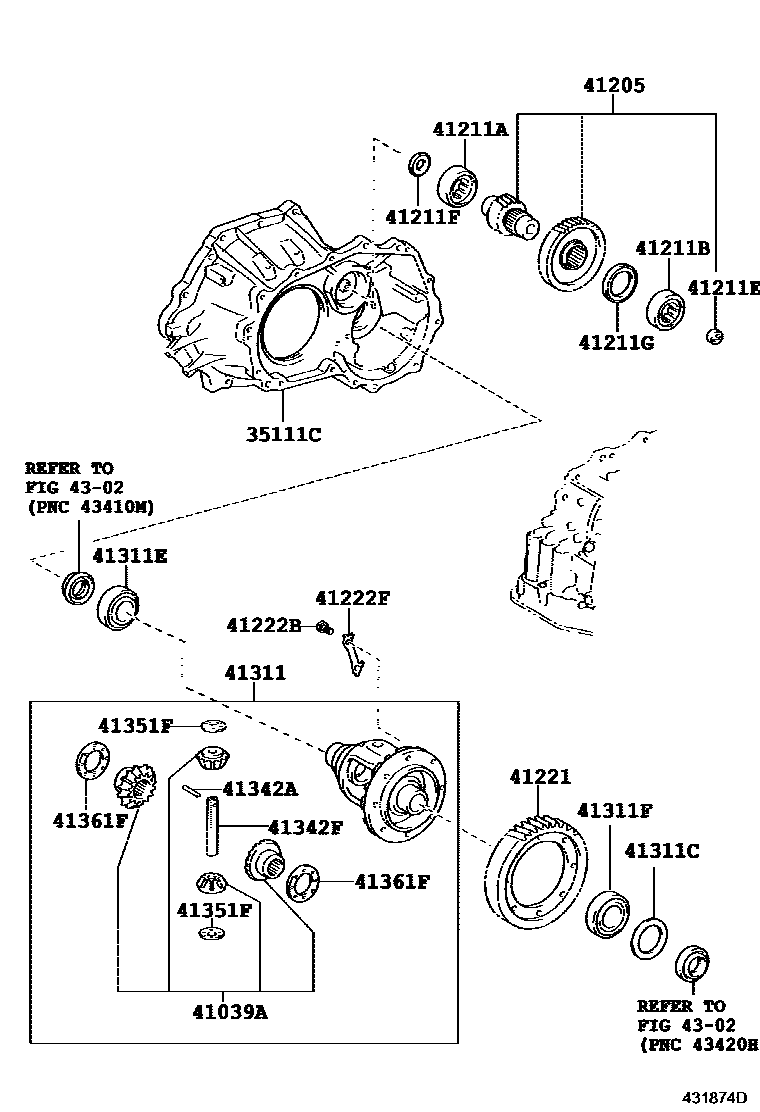 41205
41211A
41211F
41211B
41211E
41211G
35111C
REFER TO
FIG 43-02
(PNC 43410M)
41311E
41222F
41222B
41311
41351F
41342A
41361F
41342F
41361F
41351F
41039A
41221
41311F
41311C
REFER TO
FIG 43-02
(PNC 43420H
431874D