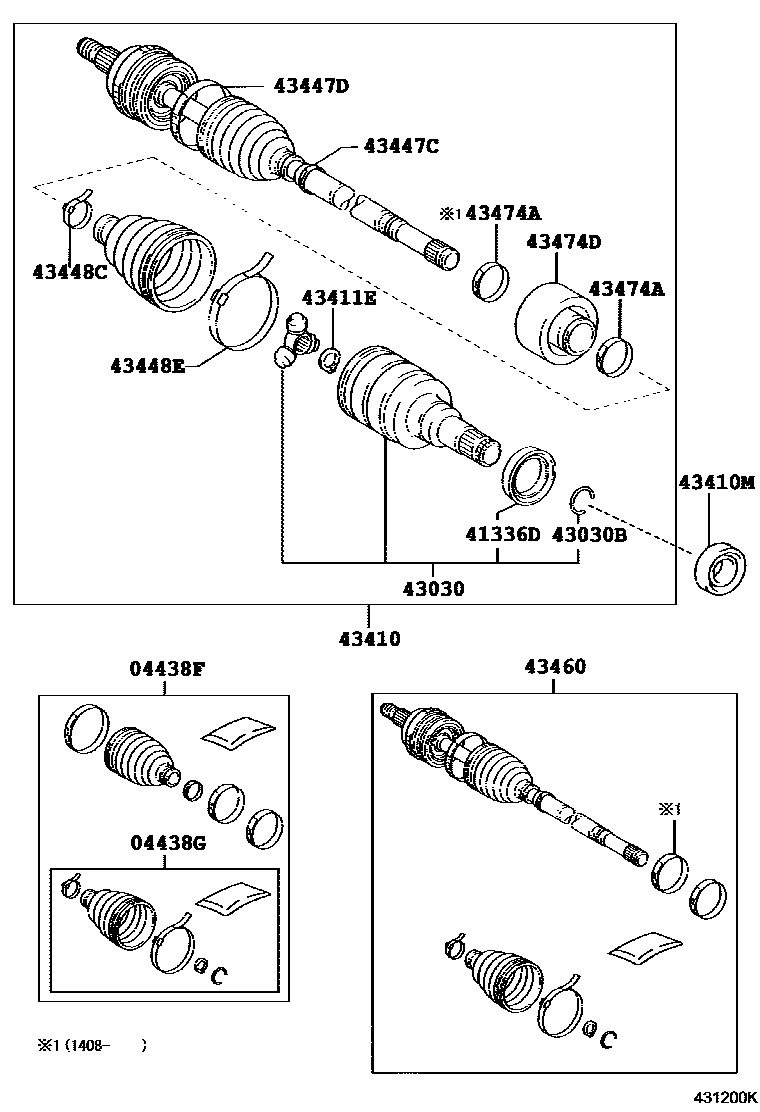 43447D
43447C
※1 43474A
43474D
43448C
43474A
43411E
43448E
43410M
41336D
43030B
43030
43410
04438F
43460
04438G
※1
※1 (1408-　　)
431200K