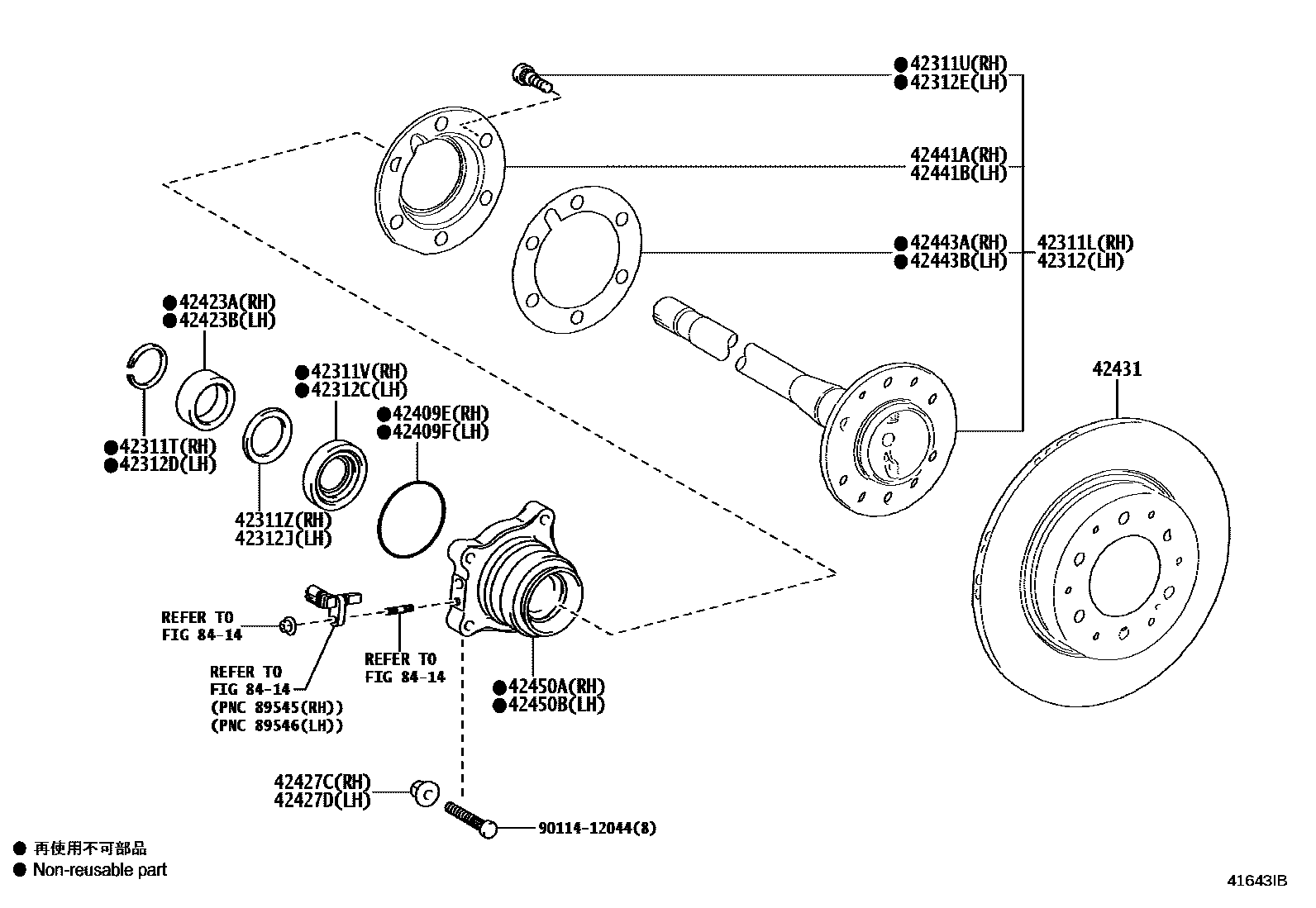 ●42311U(RH)
●42312E(LH)

42441A(RH)
42441B(LH)

●42443A(RH)
●42443B(LH)

42311L(RH)
42312(LH)

●42423A(RH)
●42423B(LH)

●42311V(RH)
●42312C(LH)

●42409E(RH)
●42409F(LH)

42431

●42311T(RH)
●42312D(LH)

42311Z(RH)
42312J(LH)

REFER TO
FIG 84-14

REFER TO
FIG 84-14
(PNC 89545(RH))
(PNC 89546(LH))

REFER TO
FIG 84-14

●42450A(RH)
●42450B(LH)

42427C(RH)
42427D(LH)

90114-12044(8)

● 再使用不可部品
● Non-reusable part

41643IB