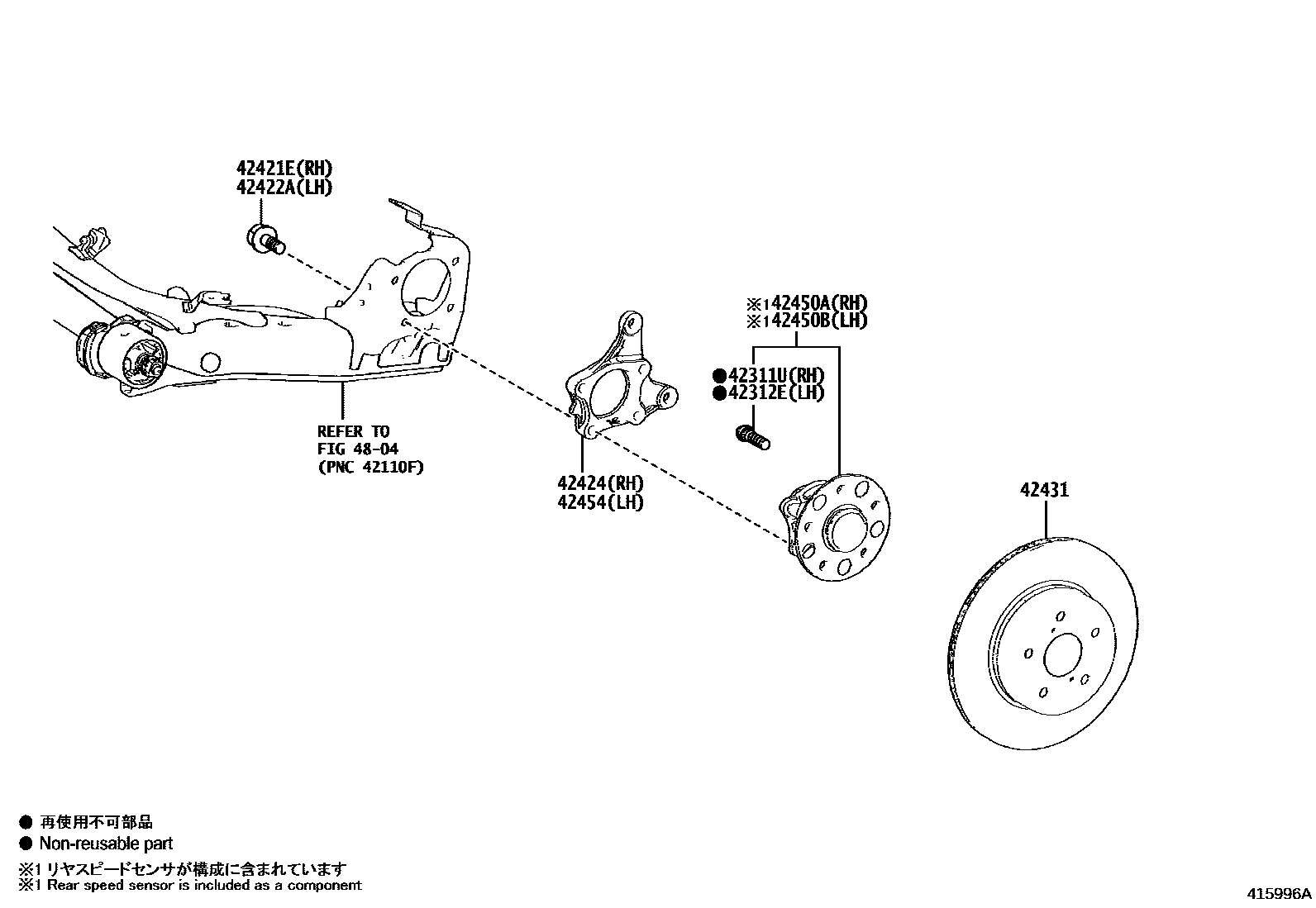 42421E(RH)
42422A(LH)

REFER TO
FIG 48-04
(PNC 42110F)

42424(RH)
42454(LH)

※1 42450A(RH)
※1 42450B(LH)

● 42311U(RH)
● 42312E(LH)

42431

● 再使用不可部品
● Non-reusable part
※1 リヤスピードセンサが構成に含まれています
※1 Rear speed sensor is included as a component

415996A