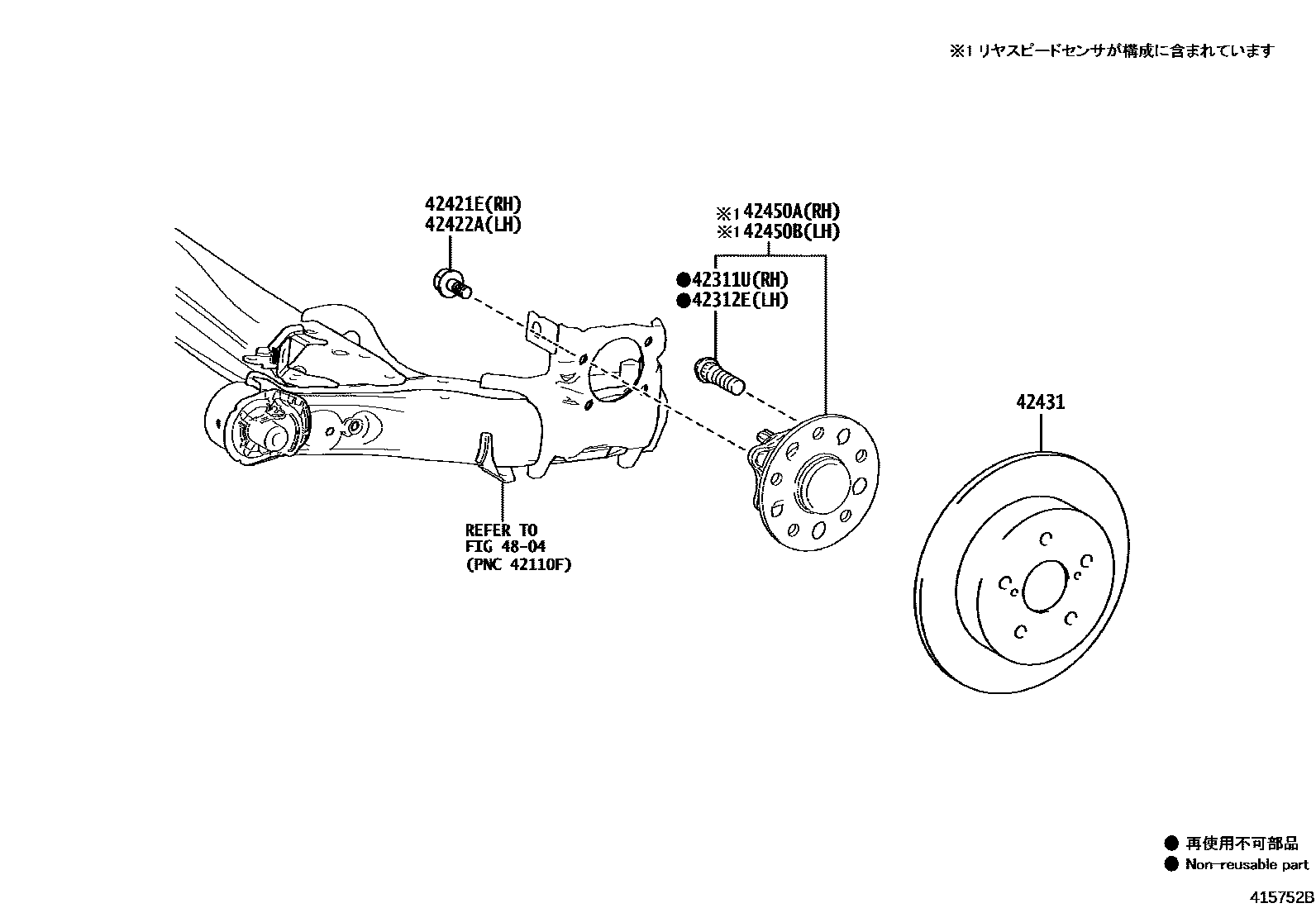 ※1 リヤスピードセンサが構成に含まれています

42421E(RH)
42422A(LH)

※1 42450A(RH)
※1 42450B(LH)

●42311U(RH)
●42312E(LH)

42431

REFER TO
FIG 48-04
(PNC 42110F)

● 再使用不可部品
● Non-reusable part

415752B