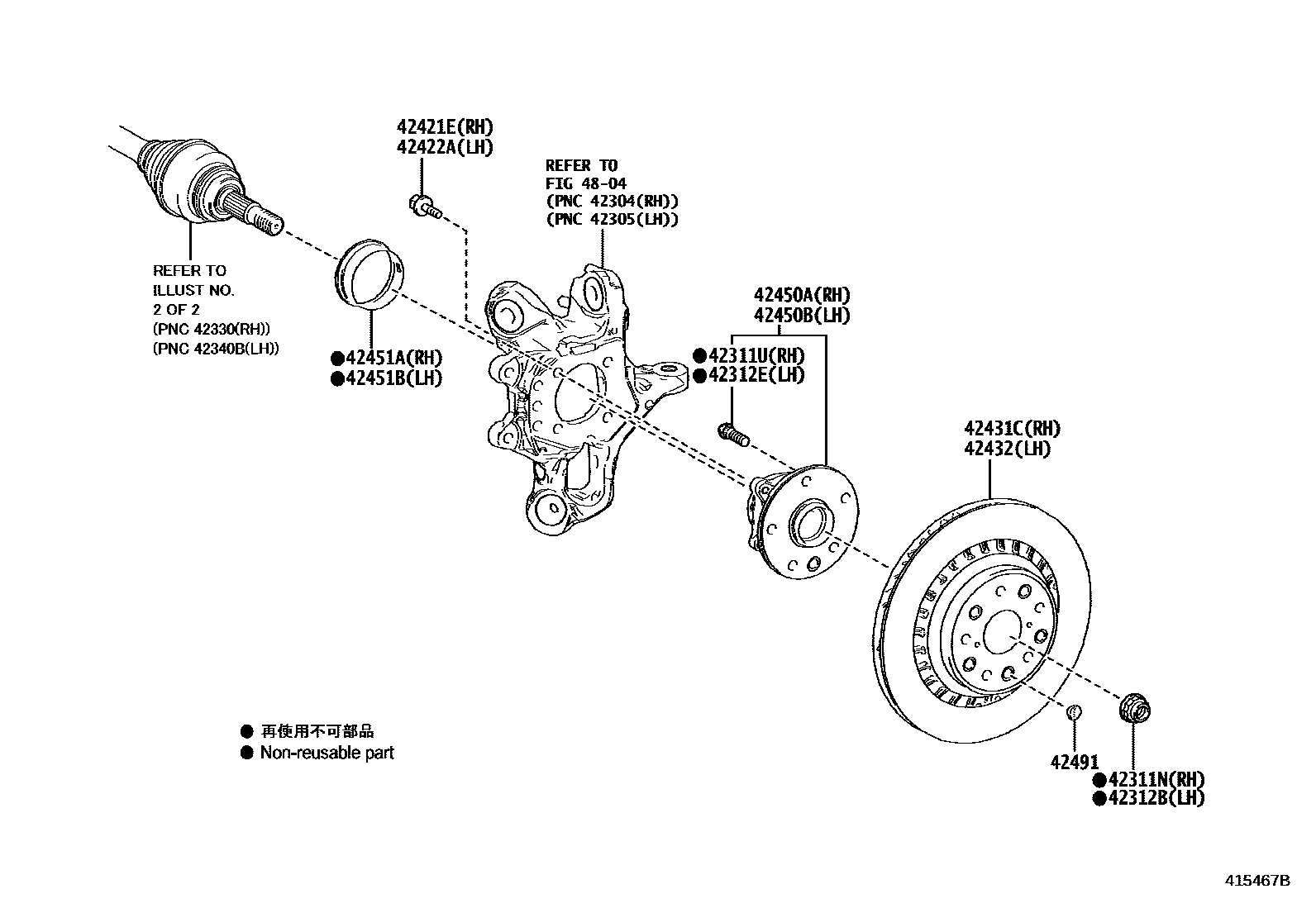 42421E(RH)
42422A(LH)

REFER TO
FIG 48-04
(PNC 42304(RH))
(PNC 42305(LH))

REFER TO
ILLUST NO.
2 OF 2
(PNC 42330(RH))
(PNC 42340B(LH))

●42451A(RH)
●42451B(LH)

42450A(RH)
42450B(LH)

●42311U(RH)
●42312E(LH)

42431C(RH)
42432(LH)

● 再使用不可部品
● Non-reusable part

42491

●42311N(RH)
●42312B(LH)

415467B