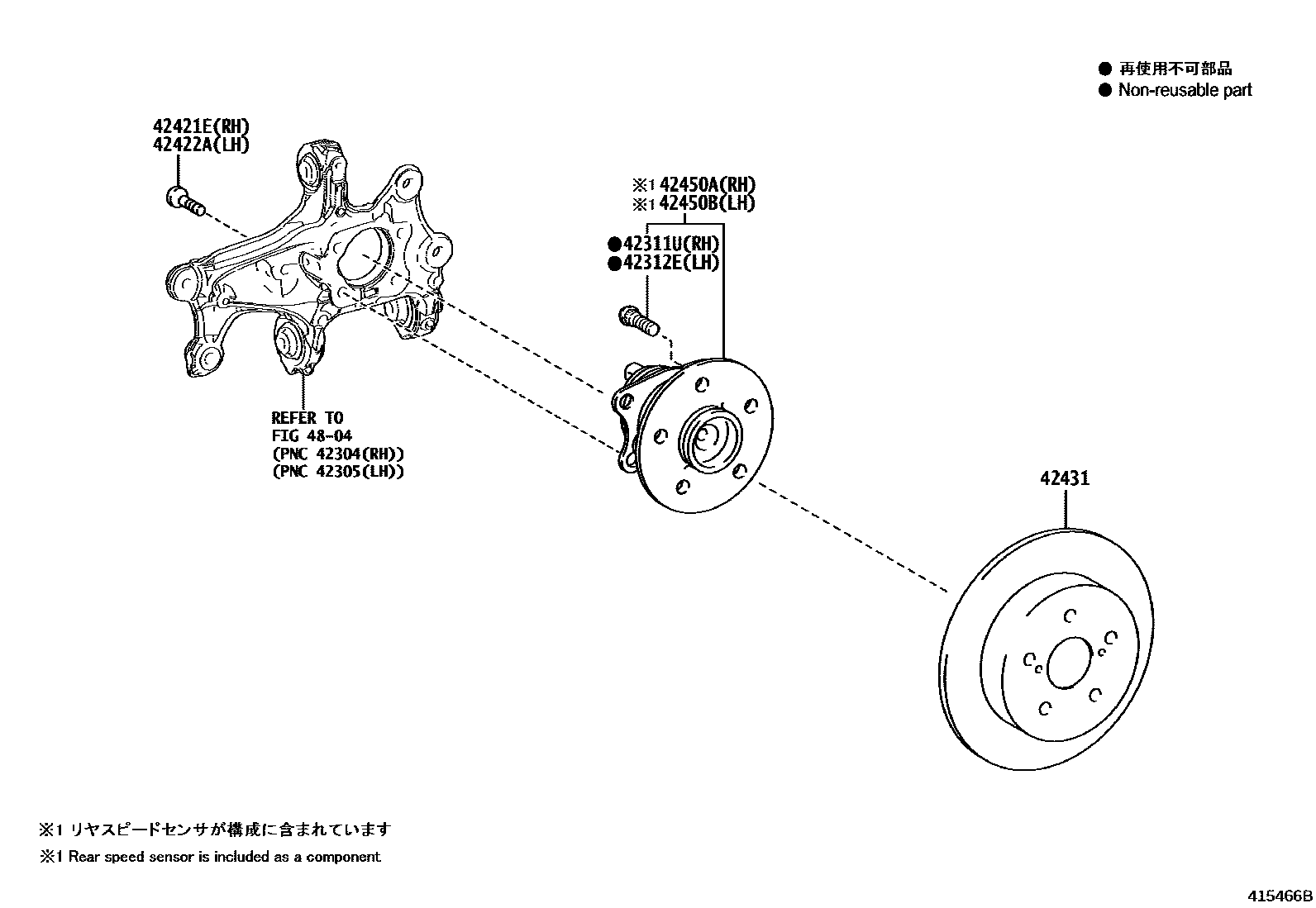 ● 再使用不可部品
● Non-reusable part

42421E(RH)
42422A(LH)

※1 42450A(RH)
※1 42450B(LH)

●42311U(RH)
●42312E(LH)

REFER TO
FIG 48-04
(PNC 42304(RH))
(PNC 42305(LH))

42431

※1 リヤスピードセンサが構成に含まれています
※1 Rear speed sensor is included as a component.

415466B