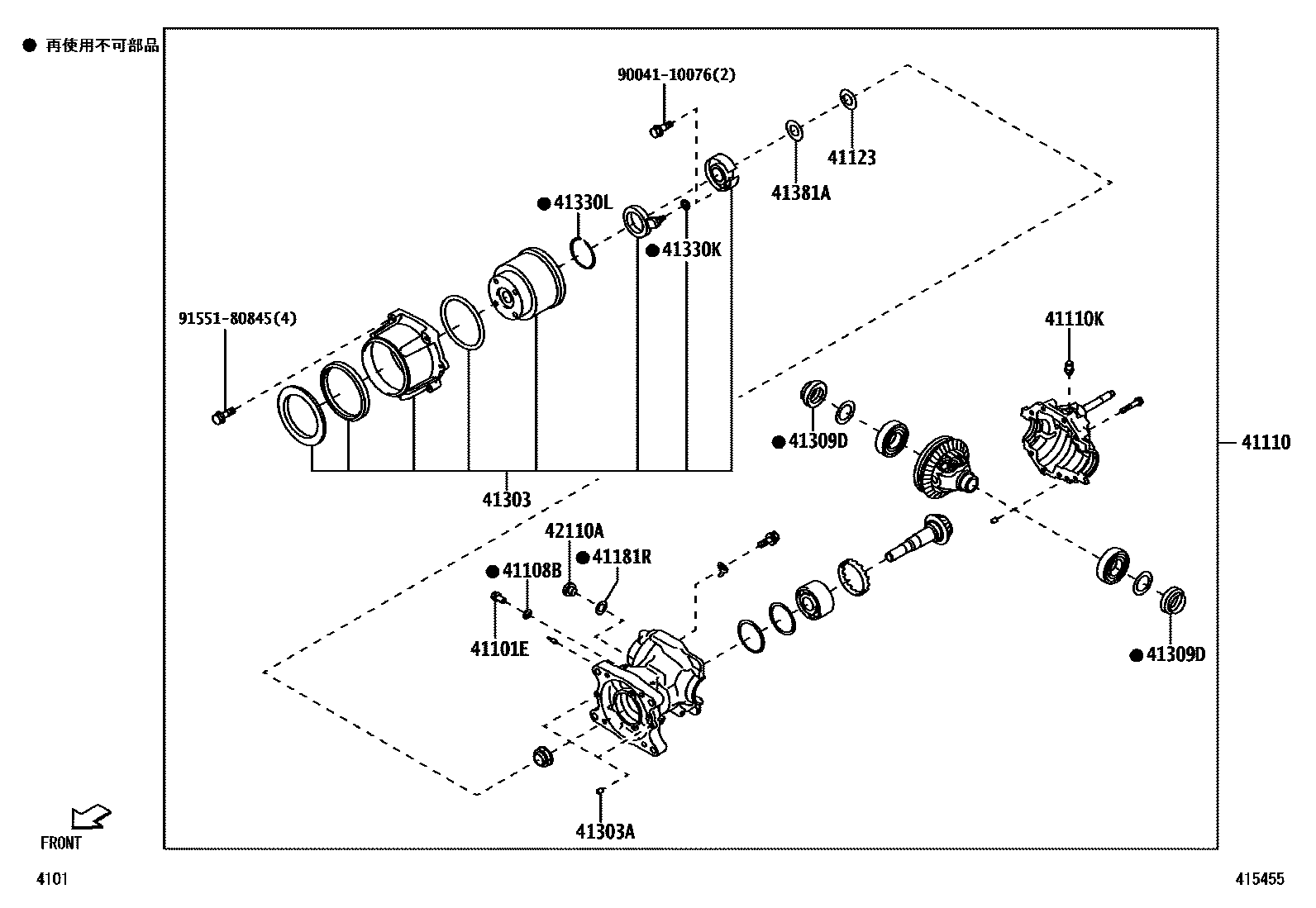 ● 再使用不可部品

90041-10076(2)

41123

41381A

● 41330L

● 41330K

91551-80845(4)

41110K

● 41309D

41110

41303

42110A

● 41181R

● 41108B

41101E

● 41309D

41303A

FRONT

4101

415455