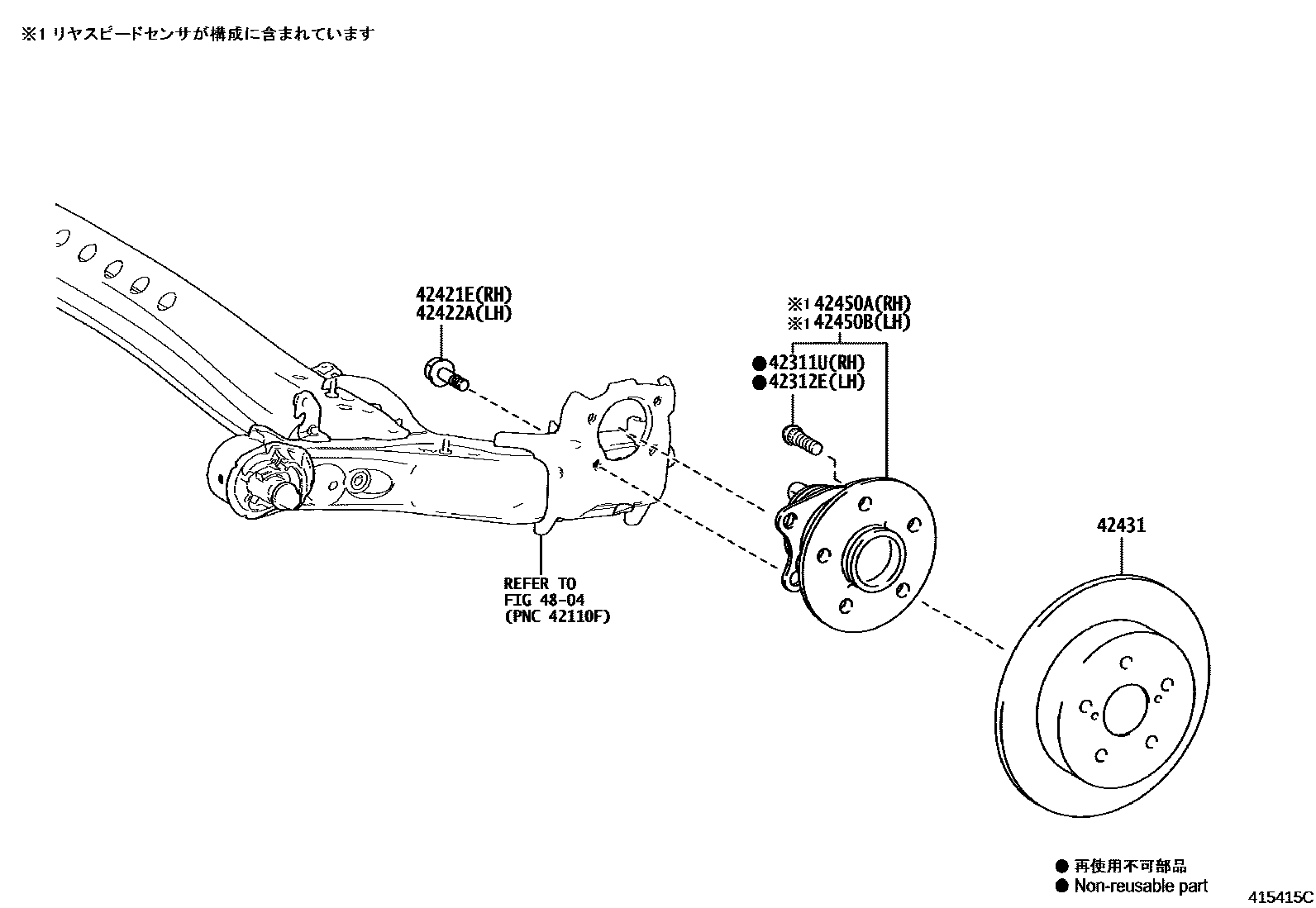 ※1 リヤスピードセンサが構成に含まれています

42421E(RH)
42422A(LH)

※1 42450A(RH)
※1 42450B(LH)

●42311U(RH)
●42312E(LH)

42431

REFER TO
FIG 48-04
(PNC 42110F)

● 再使用不可部品
● Non-reusable part

415415C