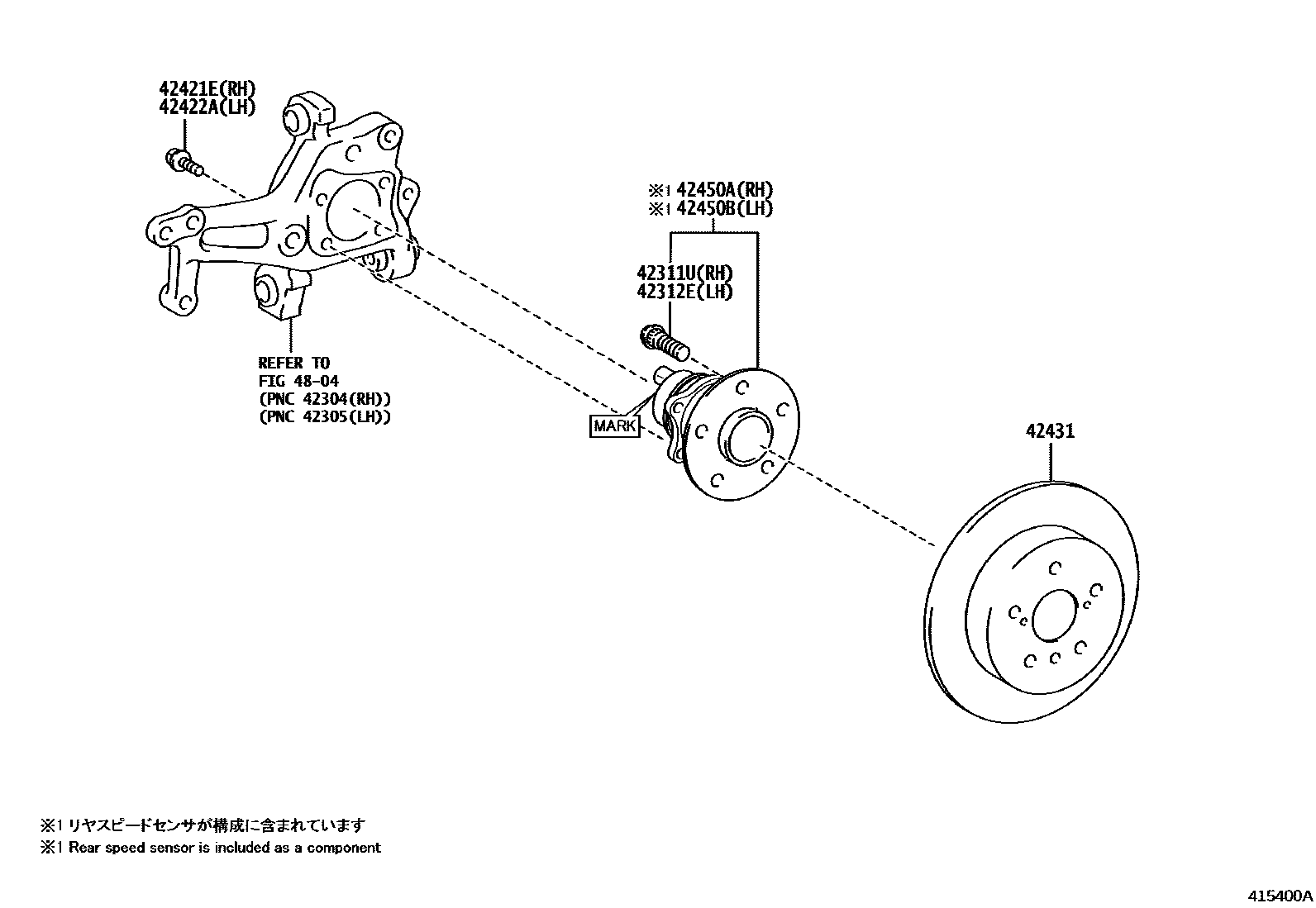 42421E(RH)
42422A(LH)

※1 42450A(RH)
※1 42450B(LH)

42311U(RH)
42312E(LH)

REFER TO
FIG 48-04
(PNC 42304(RH))
(PNC 42305(LH))

MARK

42431

※1 リヤスピードセンサが構成に含まれています
※1 Rear speed sensor is included as a component

415400A