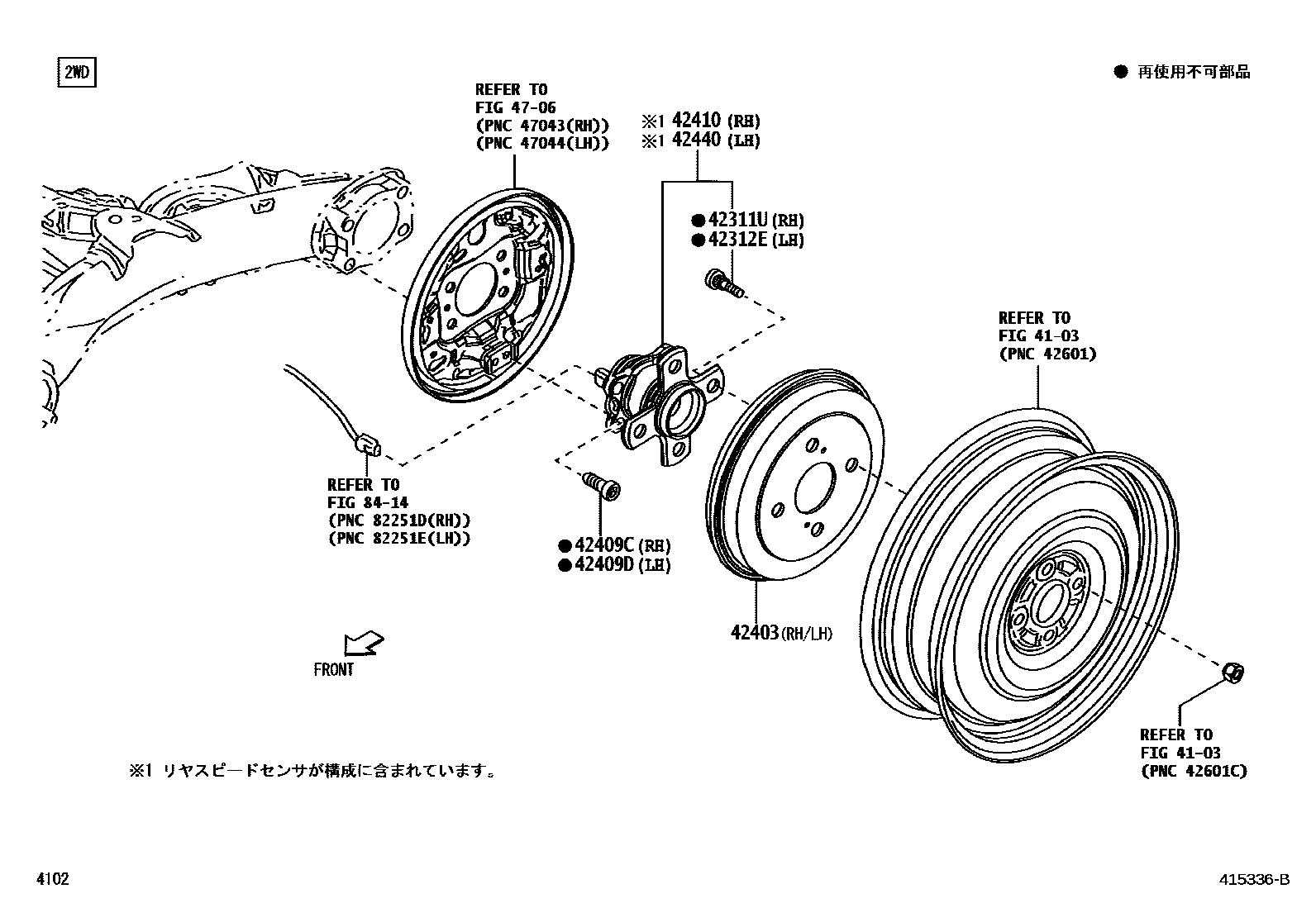 2WD

● 再使用不可部品

REFER TO
FIG 47-06
(PNC 47043(RH))
(PNC 47044(LH))

※1 42410 (RH)
※1 42440 (LH)

● 42311U (RH)
● 42312E (LH)

REFER TO
FIG 41-03
(PNC 42601)

REFER TO
FIG 84-14
(PNC 82251D(RH))
(PNC 82251E(LH))

● 42409C (RH)
● 42409D (LH)

42403 (RH/LH)

FRONT

REFER TO
FIG 41-03
(PNC 42601C)

※1 リヤスピードセンサが構成に含まれています。

4102

415336-B