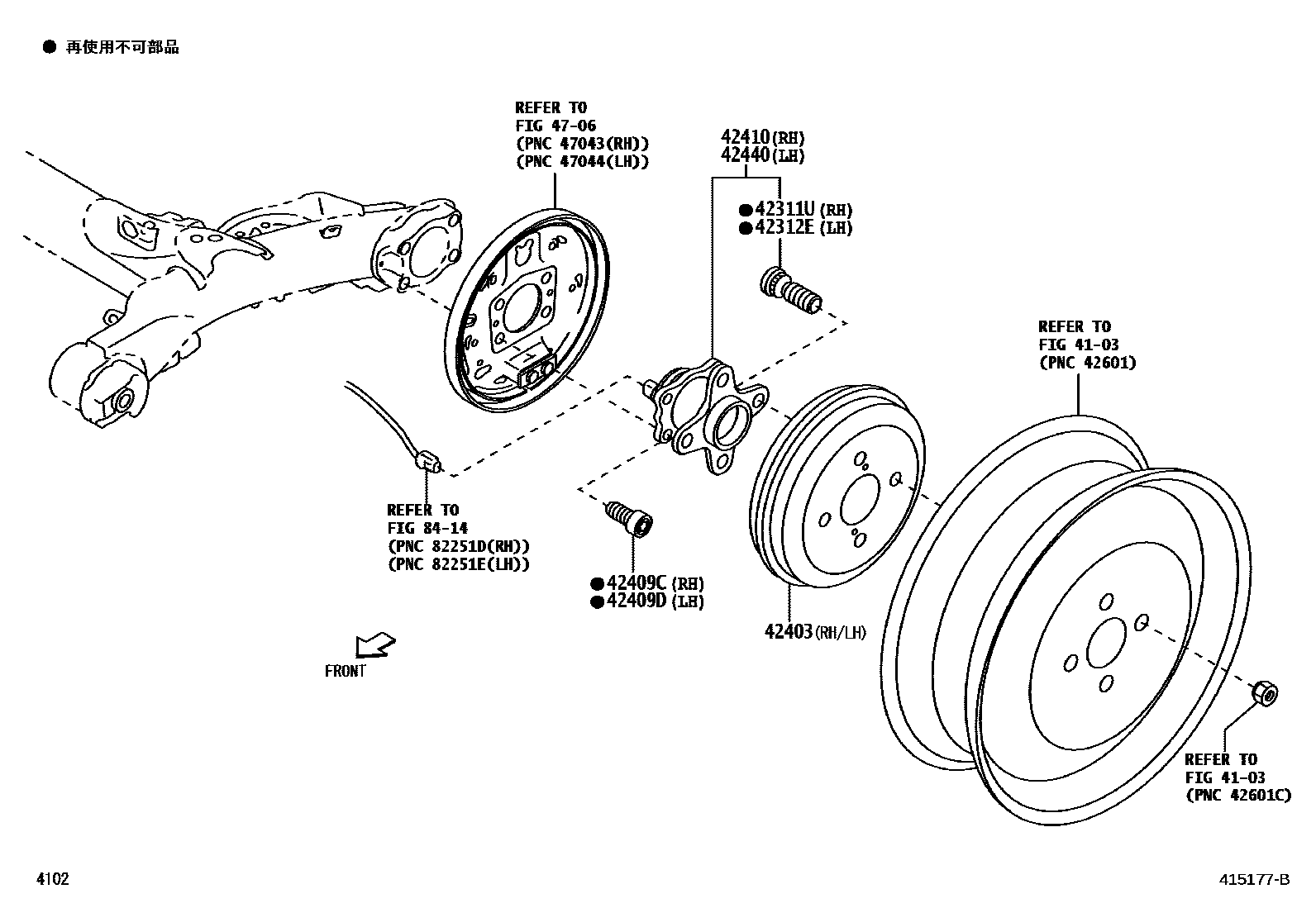 ● 再使用不可部品

REFER TO
FIG 47-06
(PNC 47043(RH))
(PNC 47044(LH))

42410(RH)
42440(LH)

●42311U(RH)
●42312E(LH)

REFER TO
FIG 41-03
(PNC 42601)

REFER TO
FIG 84-14
(PNC 82251D(RH))
(PNC 82251E(LH))

●42409C(RH)
●42409D(LH)

42403(RH/LH)

FRONT

REFER TO
FIG 41-03
(PNC 42601C)

4102

415177-B