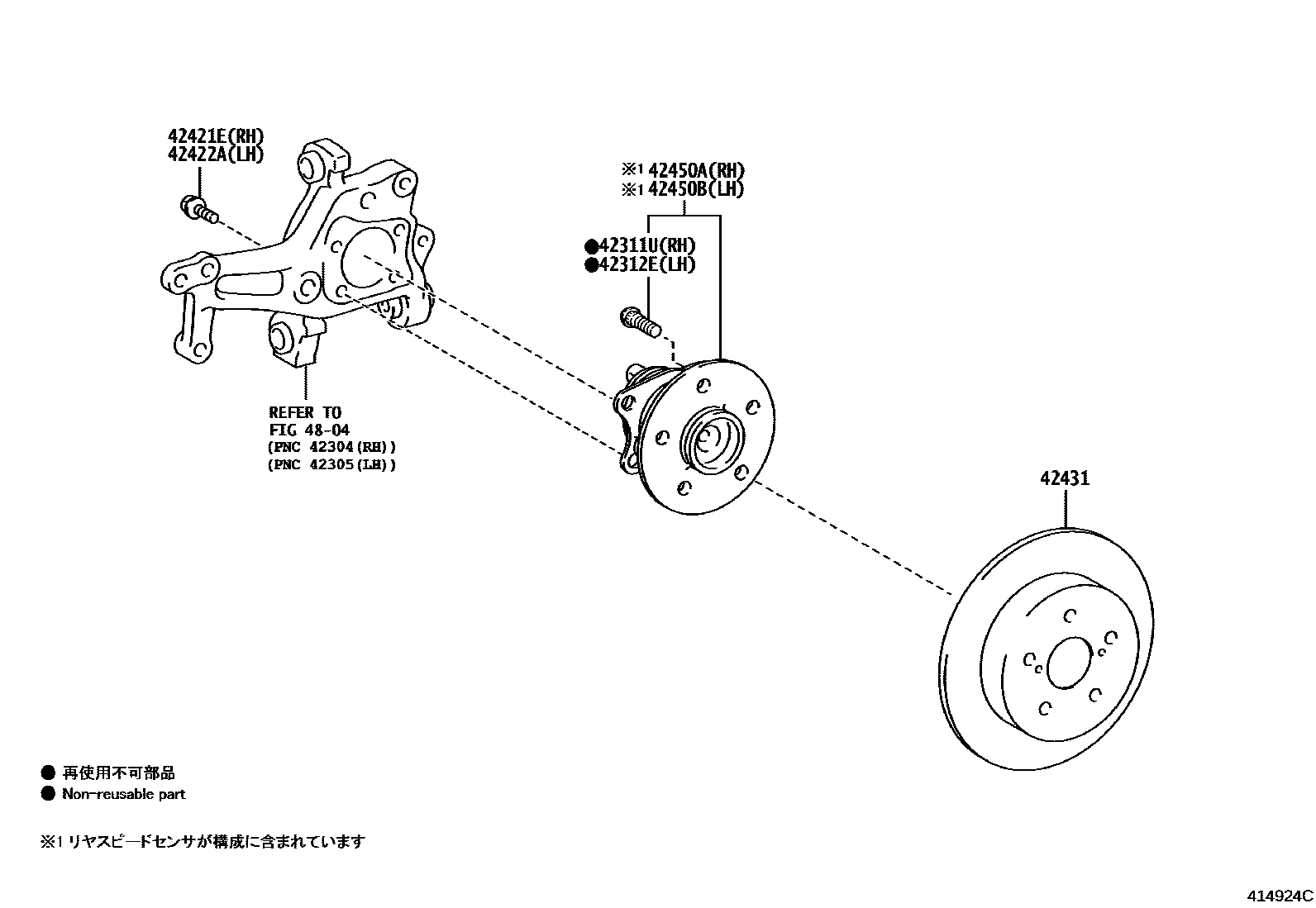 42421E(RH)
42422A(LH)

※1 42450A(RH)
※1 42450B(LH)

●42311U(RH)
●42312E(LH)

REFER TO
FIG 48-04
(PNC 42304(RH))
(PNC 42305(LH))

42431

● 再使用不可部品
● Non-reusable part

※1 リヤスピードセンサが構成に含まれています

414924C