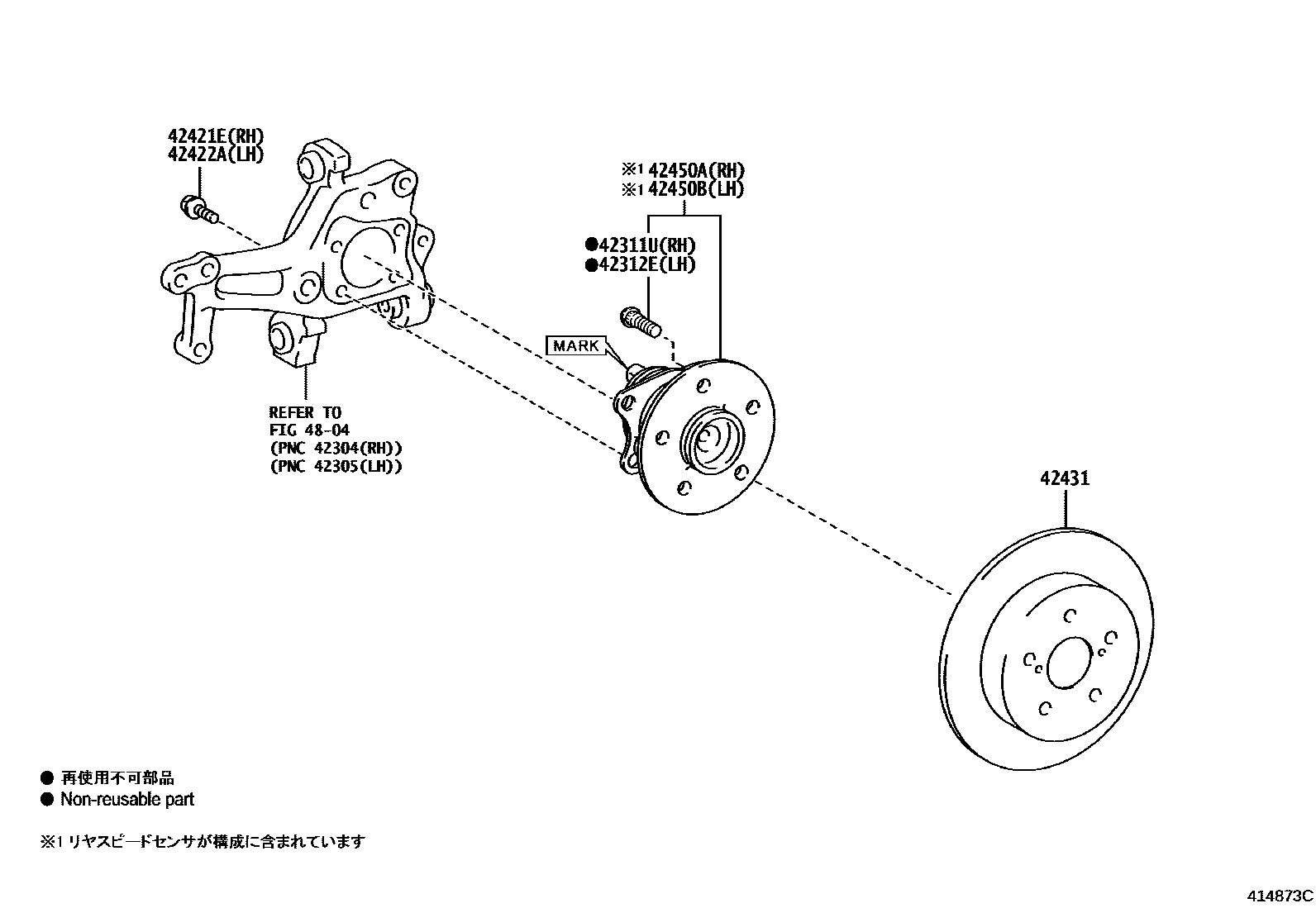 42421E(RH)
42422A(LH)

※1 42450A(RH)
※1 42450B(LH)

●42311U(RH)
●42312E(LH)

MARK

REFER TO
FIG 48-04
(PNC 42304(RH))
(PNC 42305(LH))

42431

● 再使用不可部品
● Non-reusable part

※1 リヤスピードセンサが構成に含まれています

414873C