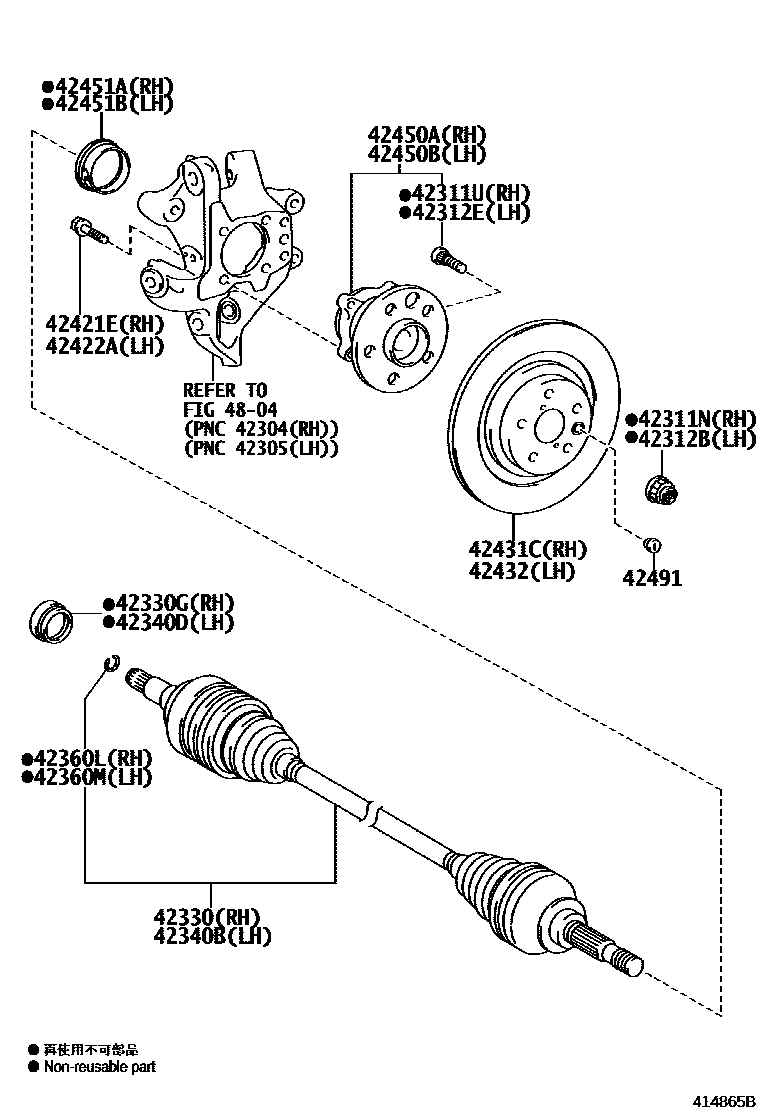 ●42451A(RH)
●42451B(LH)

42450A(RH)
42450B(LH)

●42311U(RH)
●42312E(LH)

42421E(RH)
42422A(LH)

REFER TO
FIG 48-04
(PNC 42304(RH))
(PNC 42305(LH))

●42311N(RH)
●42312B(LH)

42431C(RH)
42432(LH)

42491

●42330G(RH)
●42340D(LH)

●42360L(RH)
●42360M(LH)

42330(RH)
42340B(LH)

● 再使用不可部品
● Non-reusable part

414865B