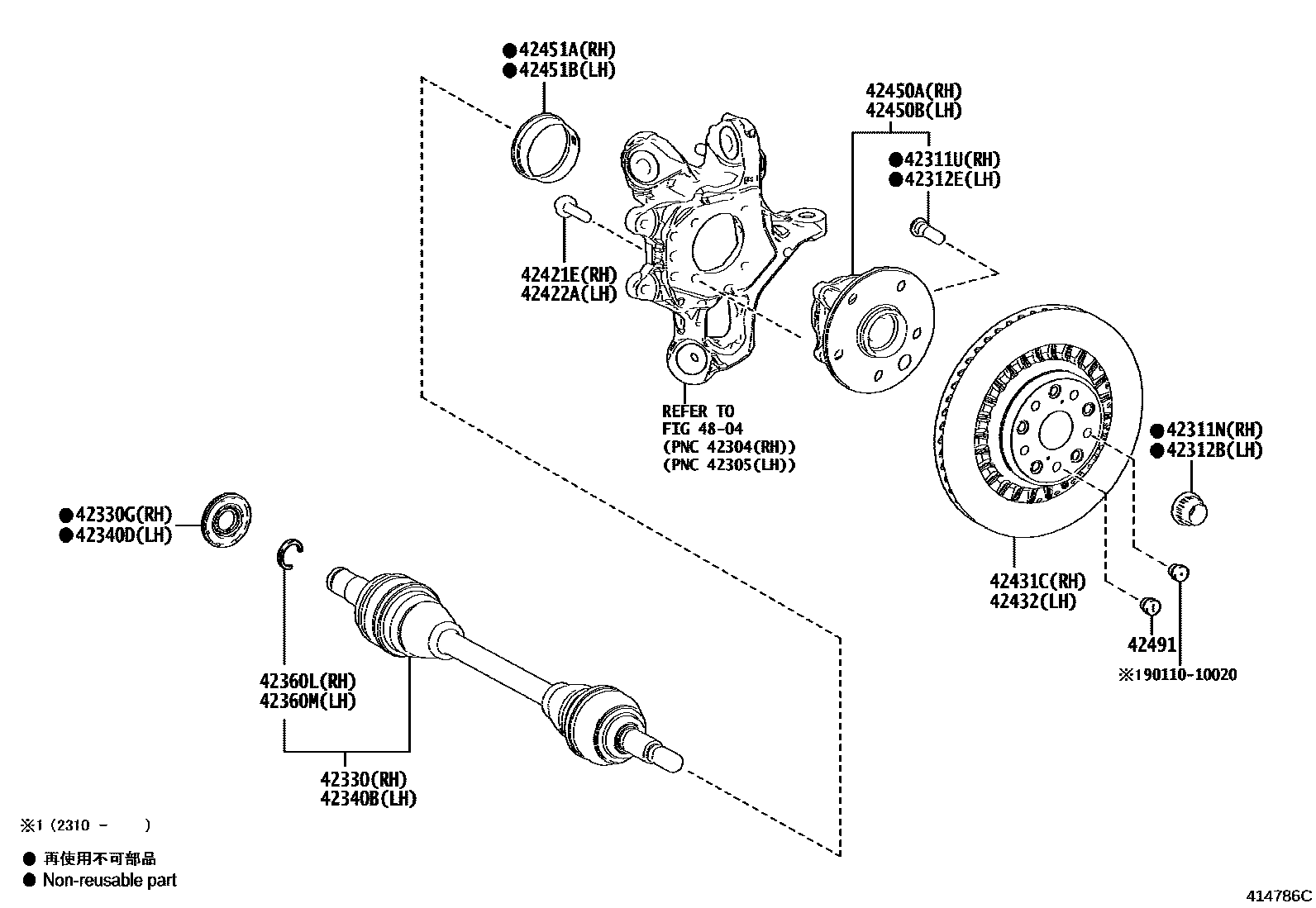 ●42451A(RH)
●42451B(LH)

42450A(RH)
42450B(LH)

●42311U(RH)
●42312E(LH)

42421E(RH)
42422A(LH)

REFER TO
FIG 48-04
(PNC 42304(RH))
(PNC 42305(LH))

●42311N(RH)
●42312B(LH)

●42330G(RH)
●42340D(LH)

42431C(RH)
42432(LH)

42491

※190110-10020

42360L(RH)
42360M(LH)

42330(RH)
42340B(LH)

※1 (2310 -  )

● 再使用不可部品
● Non-reusable part

414786C