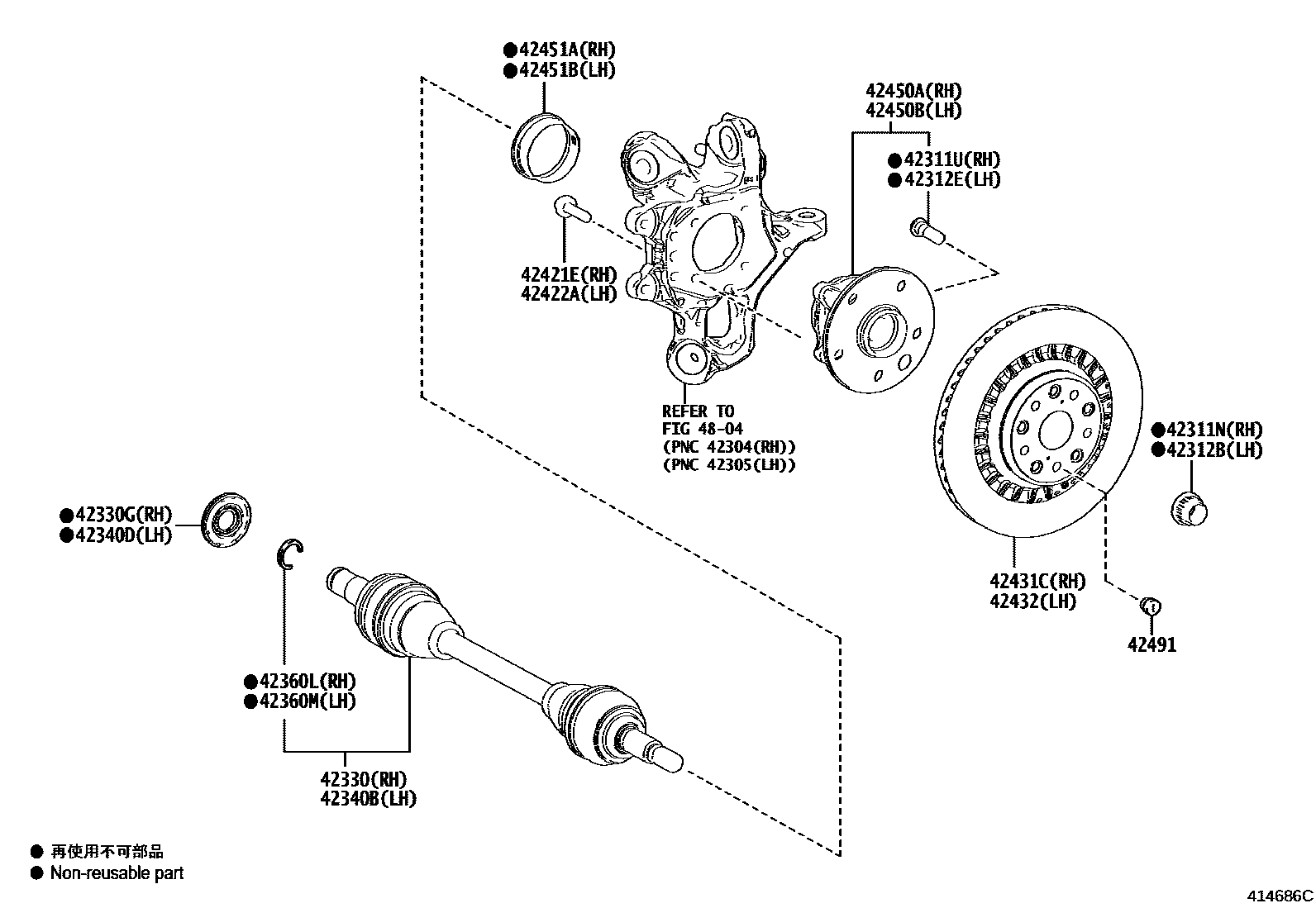 ●42451A(RH)
●42451B(LH)

42450A(RH)
42450B(LH)

●42311U(RH)
●42312E(LH)

42421E(RH)
42422A(LH)

REFER TO
FIG 48-04
(PNC 42304(RH))
(PNC 42305(LH))

●42311N(RH)
●42312B(LH)

●42330G(RH)
●42340D(LH)

42431C(RH)
42432(LH)

42491

●42360L(RH)
●42360M(LH)

42330(RH)
42340B(LH)

● 再使用不可部品
● Non-reusable part

414686C