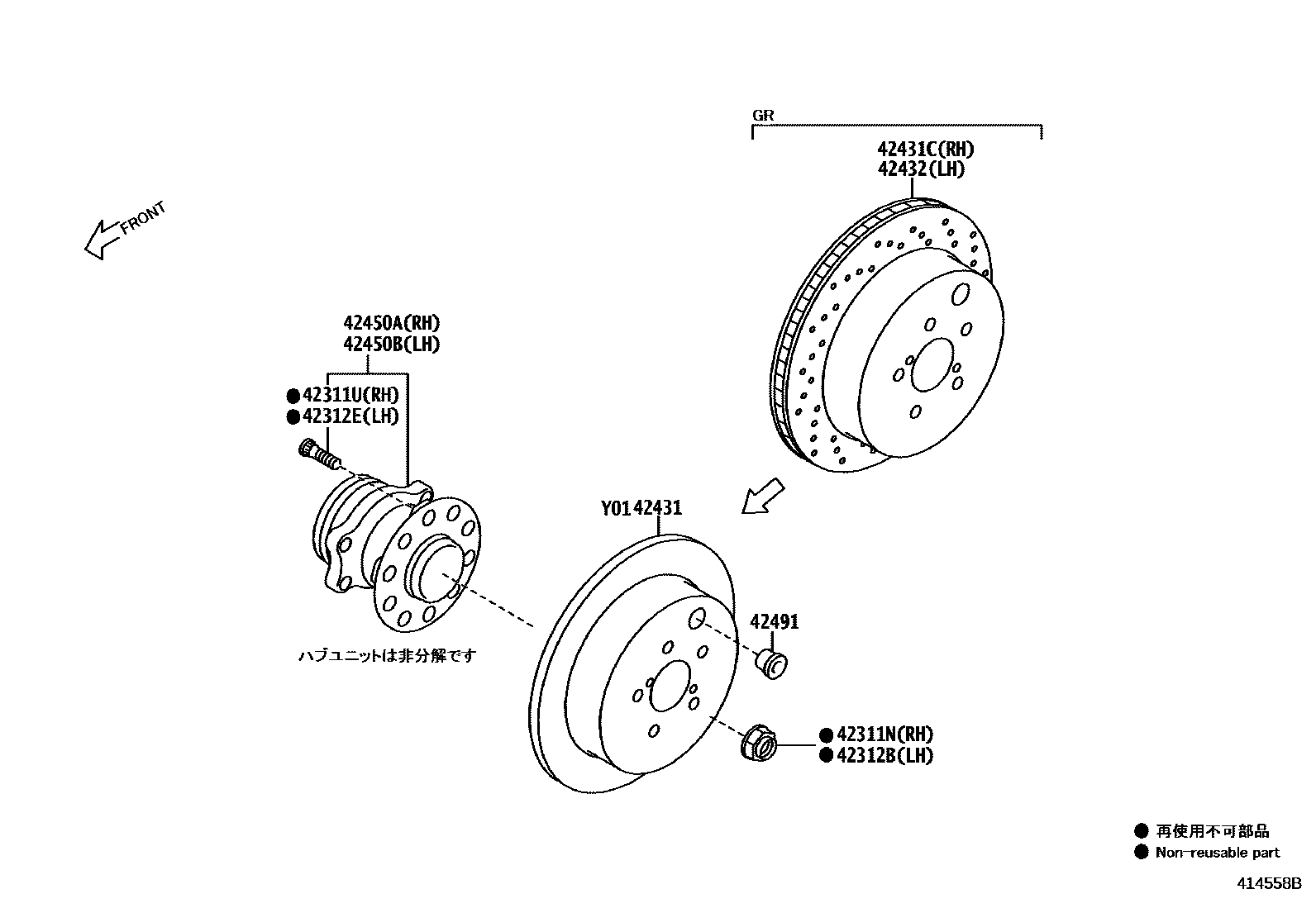 GR

42431C(RH)
42432(LH)

FRONT

42450A(RH)
42450B(LH)

● 42311U(RH)
● 42312E(LH)

Y01 42431

42491

ハブユニットは非分解です

● 42311N(RH)
● 42312B(LH)

● 再使用不可部品
● Non-reusable part

414558B