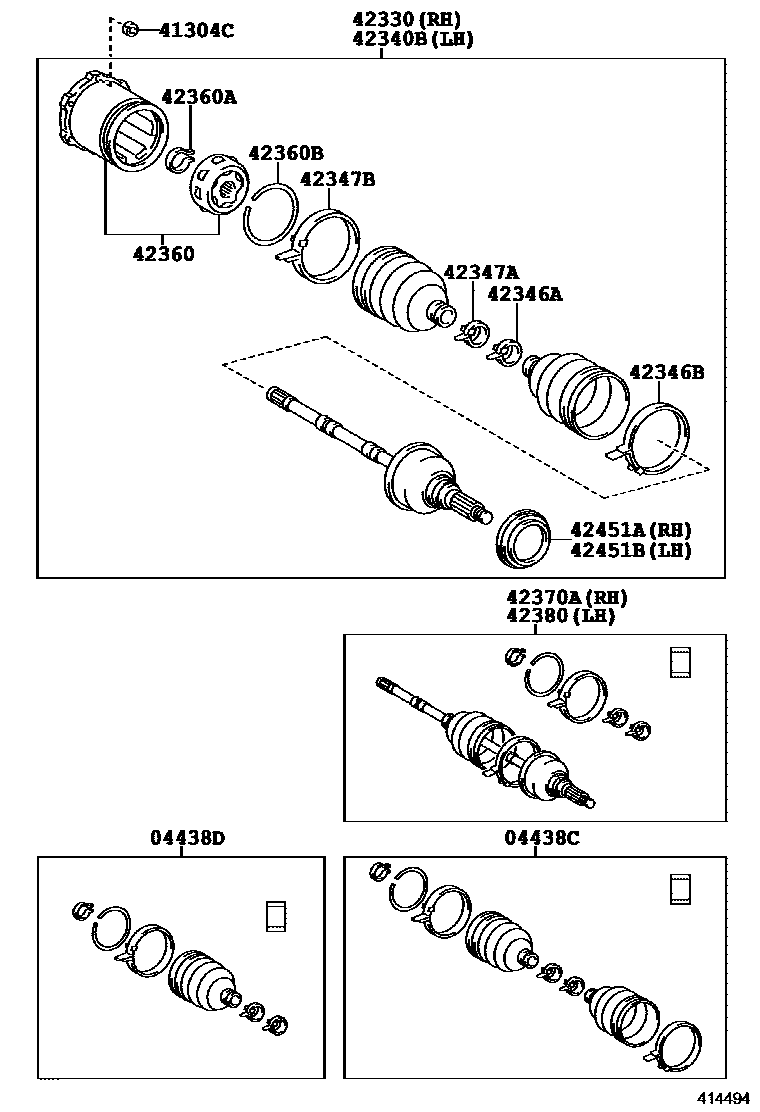 41304C
42330 (RH)
42340B (LH)
42360A
42360B
42347B
42360
42347A
42346A
42346B
42451A (RH)
42451B (LH)
42370A (RH)
42380 (LH)
04438D
04438C
414494