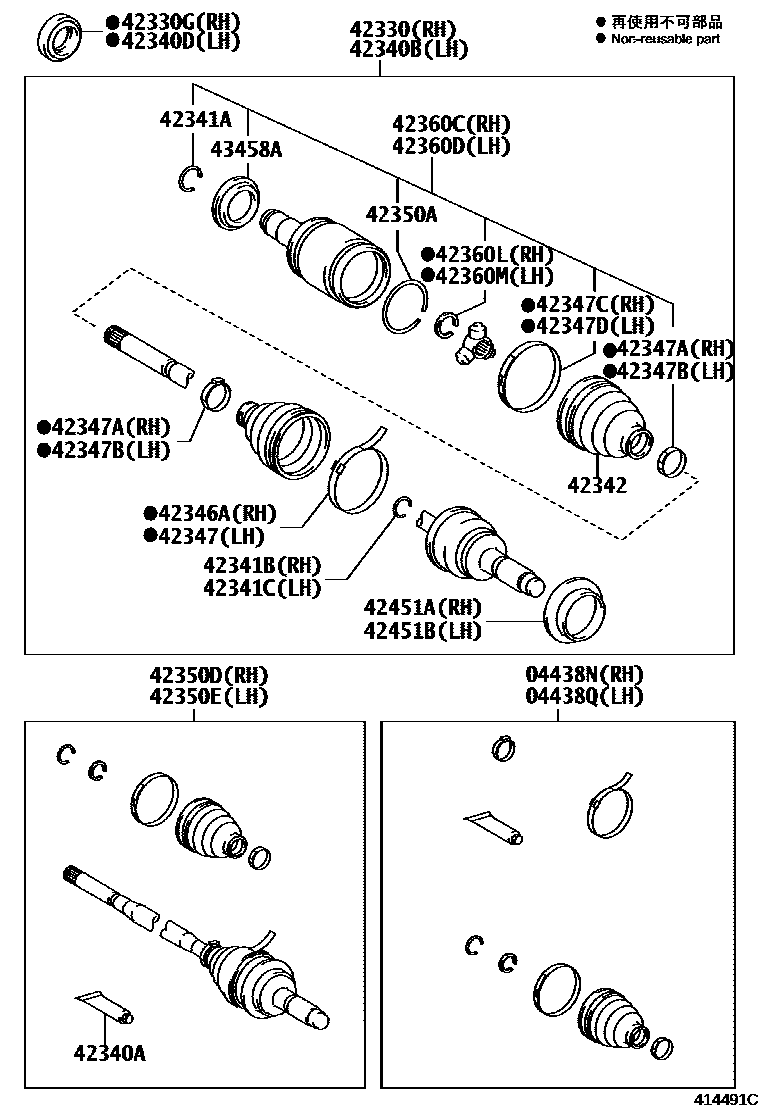 ●42330G(RH)
●42340D(LH)

42330(RH)
42340B(LH)

● 再使用不可部品
● Non-reusable part

42341A
43458A
42360C(RH)
42360D(LH)
42350A
●42360L(RH)
●42360M(LH)
●42347C(RH)
●42347D(LH)
●42347A(RH)
●42347B(LH)
●42347A(RH)
●42347B(LH)
42342
●42346A(RH)
●42347(LH)
42341B(RH)
42341C(LH)
42451A(RH)
42451B(LH)

42350D(RH)
42350E(LH)

04438N(RH)
04438Q(LH)

42340A

414491C