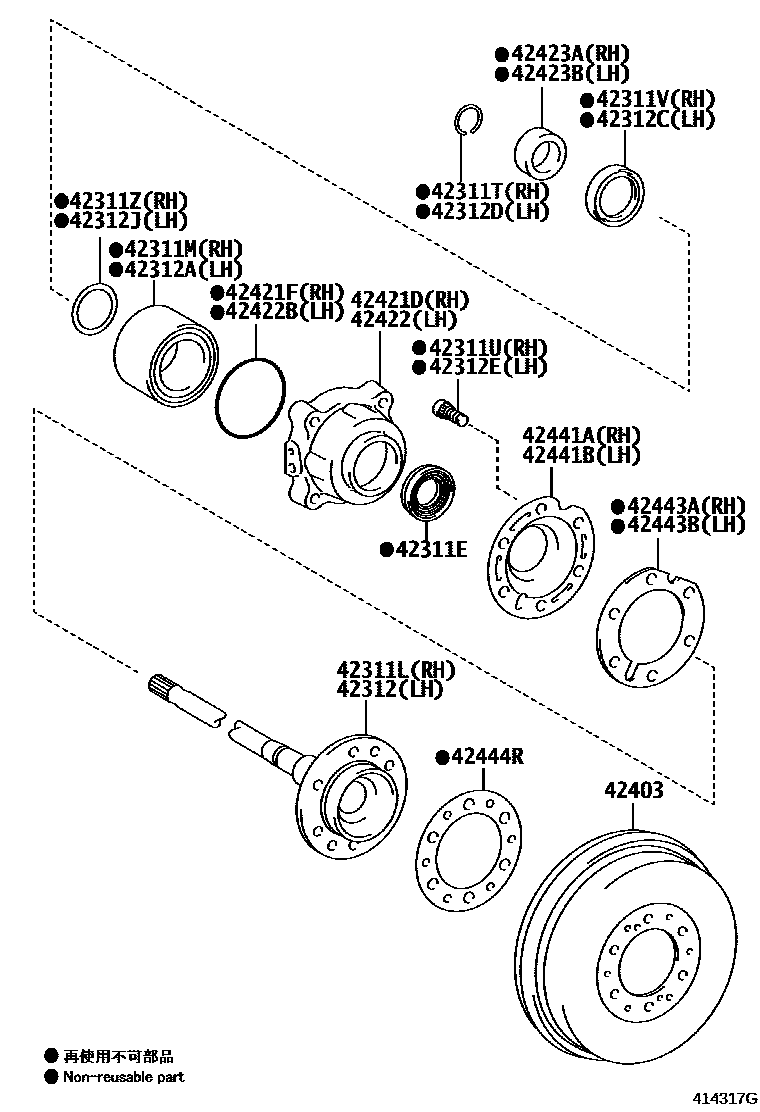 ●42423A(RH)
●42423B(LH)

●42311V(RH)
●42312C(LH)

●42311T(RH)
●42312D(LH)

●42311Z(RH)
●42312J(LH)

●42311M(RH)
●42312A(LH)

●42421F(RH)
●42422B(LH)

42421D(RH)
42422(LH)

●42311U(RH)
●42312E(LH)

42441A(RH)
42441B(LH)

●42443A(RH)
●42443B(LH)

●42311E

42311L(RH)
42312(LH)

●42444R

42403

● 再使用不可部品
● Non-reusable part

414317G