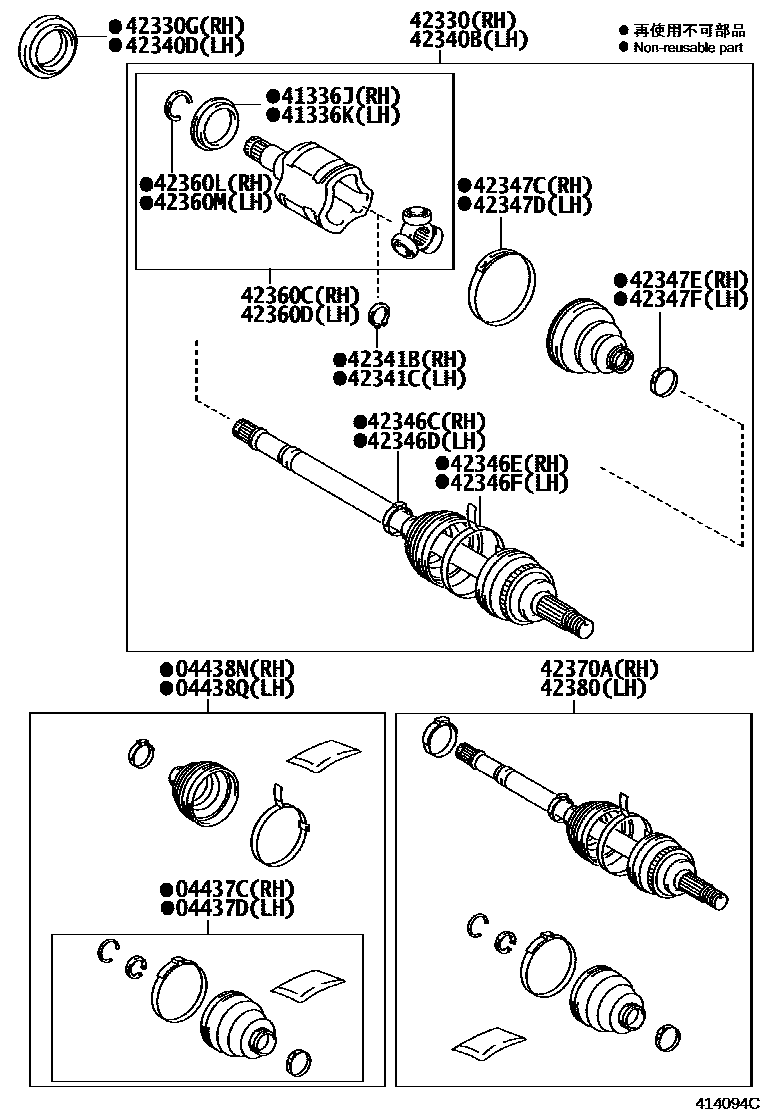 ●42330G(RH)
●42340D(LH)

42330(RH)
42340B(LH)

● 再使用不可部品
● Non-reusable part

●41336J(RH)
●41336K(LH)

●42360L(RH)
●42360M(LH)

●42347C(RH)
●42347D(LH)

●42347E(RH)
●42347F(LH)

42360C(RH)
42360D(LH)

●42341B(RH)
●42341C(LH)

●42346C(RH)
●42346D(LH)

●42346E(RH)
●42346F(LH)

●04438N(RH)
●04438Q(LH)

42370A(RH)
42380(LH)

●04437C(RH)
●04437D(LH)

414094C