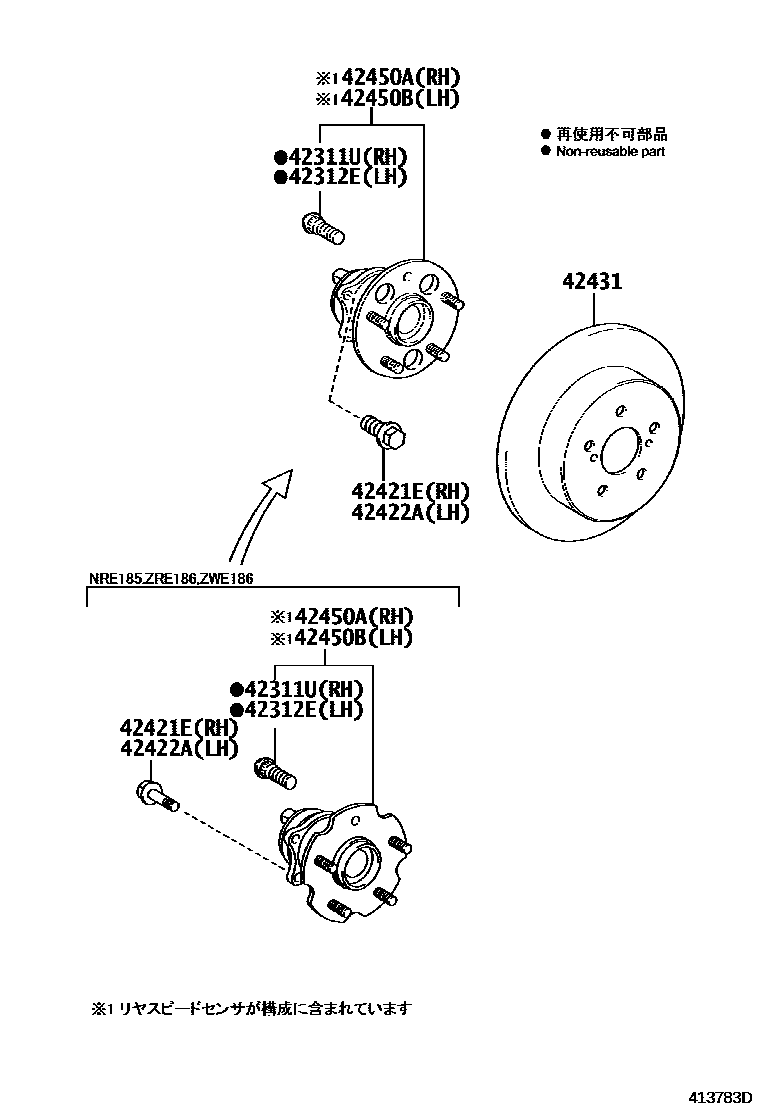 ※1 42450A(RH)
※1 42450B(LH)

● 再使用不可部品
● Non-reusable part

●42311U(RH)
●42312E(LH)

42431

42421E(RH)
42422A(LH)

NRE185,ZRE186,ZWE186

※1 42450A(RH)
※1 42450B(LH)

●42311U(RH)
●42312E(LH)

42421E(RH)
42422A(LH)

※1 リヤスピードセンサが構成に含まれています

413783D