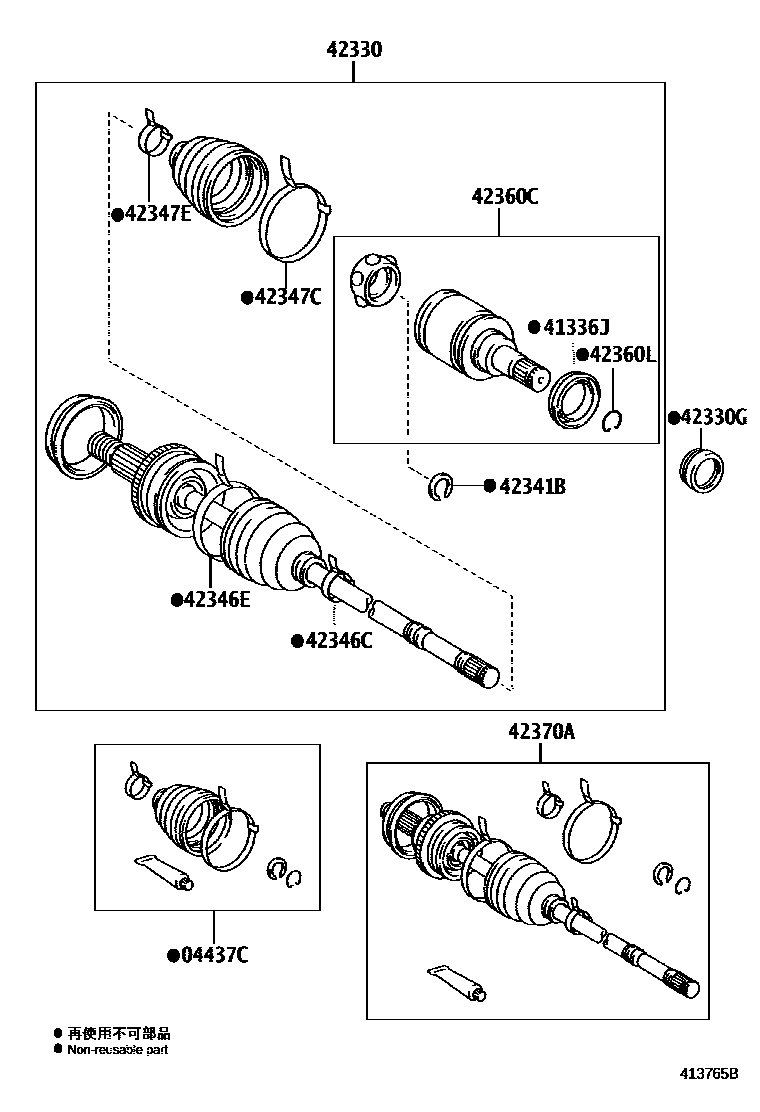 42330

●42347E

●42347C

42360C

●41336J

●42360L

●42330G

●42341B

●42346E

●42346C

42370A

●04437C

● 再使用不可部品
● Non-reusable part

413765B