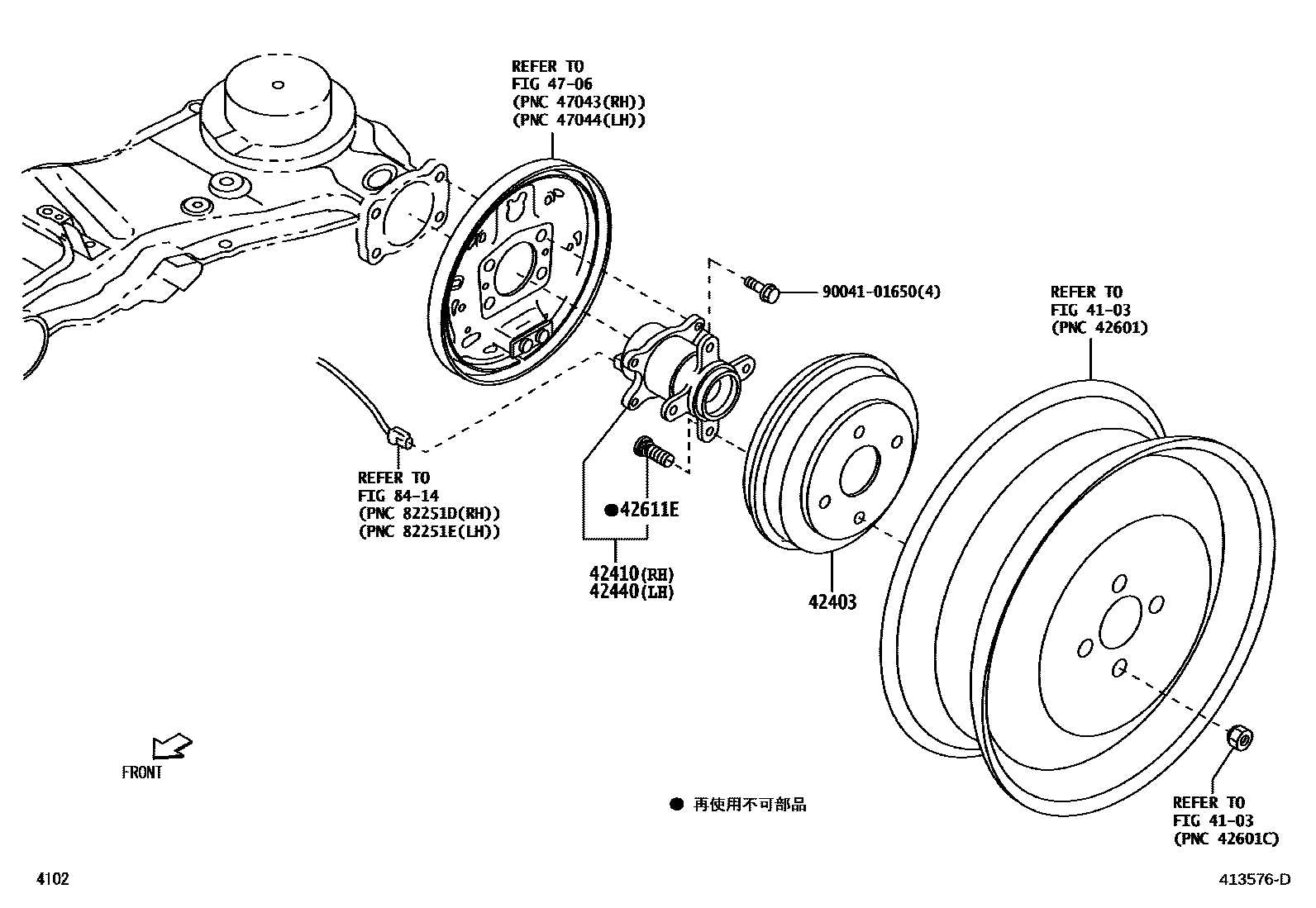 REFER TO
FIG 47-06
(PNC 47043(RH))
(PNC 47044(LH))

90041-01650(4)

REFER TO
FIG 41-03
(PNC 42601)

REFER TO
FIG 84-14
(PNC 82251D(RH))
(PNC 82251E(LH))

●42611E

42410(RH)
42440(LH)

42403

FRONT

● 再使用不可部品

REFER TO
FIG 41-03
(PNC 42601C)

4102

413576-D