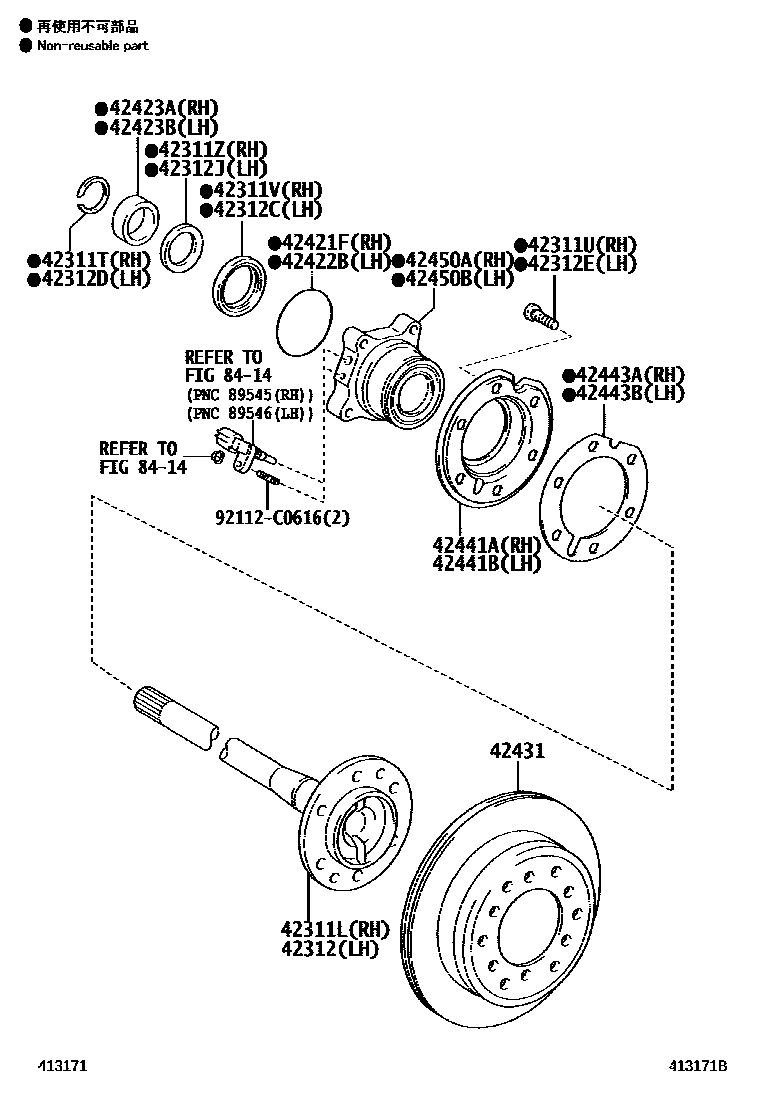 ● 再使用不可部品
● Non-reusable part

●42423A(RH)
●42423B(LH)

●42311Z(RH)
●42312J(LH)

●42311V(RH)
●42312C(LH)

●42311T(RH)
●42312D(LH)

●42421F(RH)
●42422B(LH)

●42450A(RH)
●42450B(LH)

●42311U(RH)
●42312E(LH)

REFER TO
FIG 84-14
(PNC 89545(RH))
(PNC 89546(LH))

REFER TO
FIG 84-14

92112-C0616(2)

●42443A(RH)
●42443B(LH)

42441A(RH)
42441B(LH)

42431

42311L(RH)
42312(LH)

413171

413171B