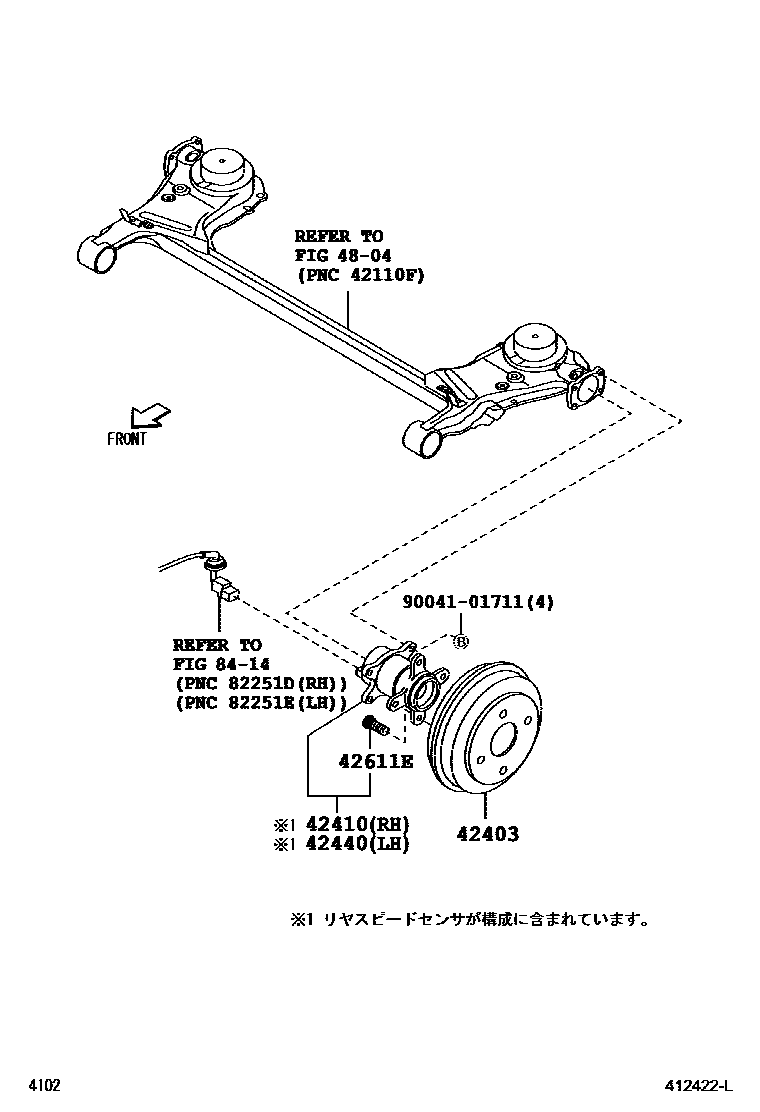 REFER TO
FIG 48-04
(PNC 42110F)

FRONT

90041-01711(4)

REFER TO
FIG 84-14
(PNC 82251D(RH))
(PNC 82251E(LH))

42611E

※1 42410(RH)
※1 42440(LH)

42403

※1 リヤスピードセンサが構成に含まれています。

4102

412422-L