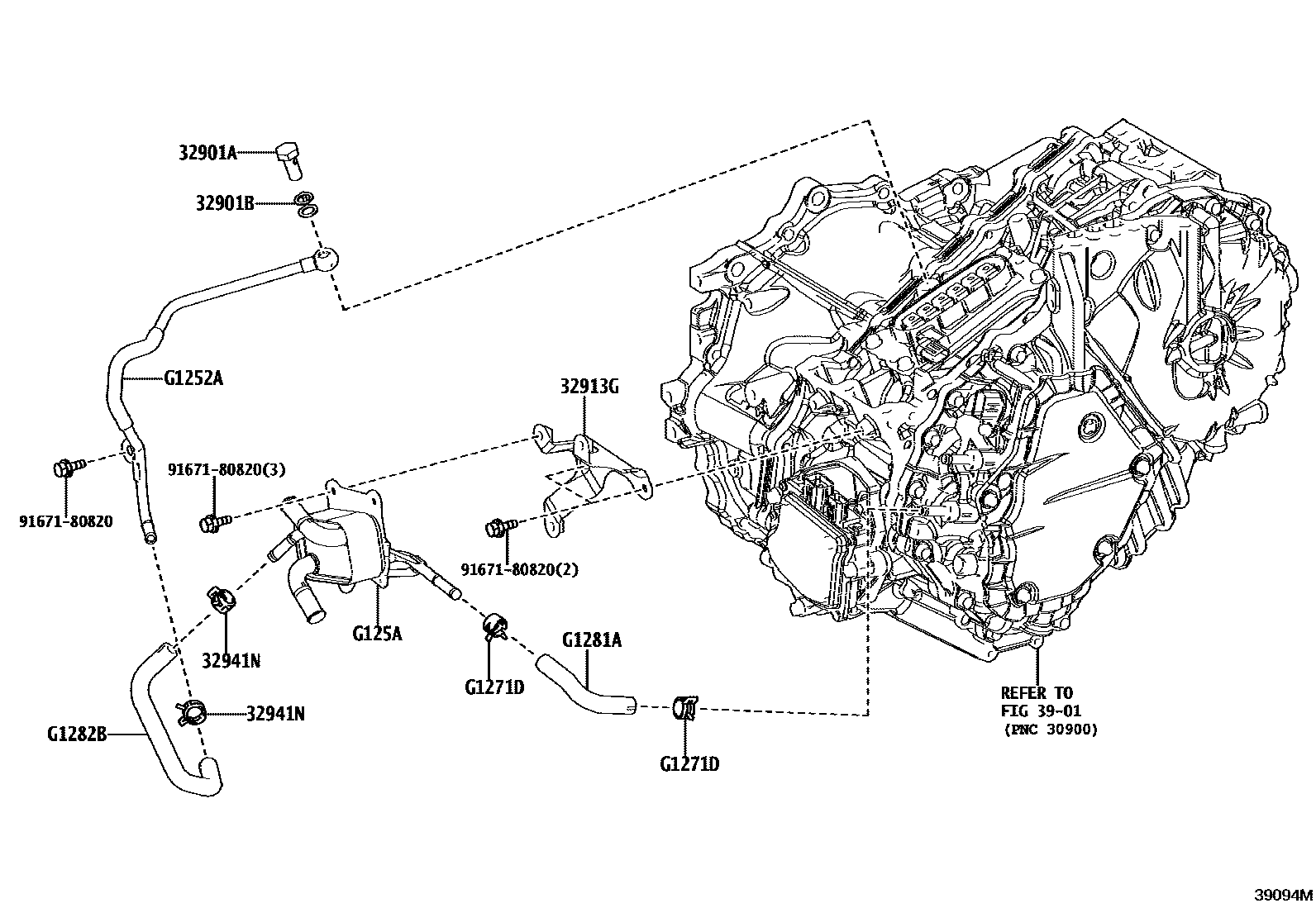 32901A
32901B
G1252A
32913G
91671-80820(3)
91671-80820
91671-80820(2)
32941N
G125A
G1281A
G1271D
32941N
G1282B
G1271D
REFER TO
FIG 39-01
(PNC 30900)
39094M