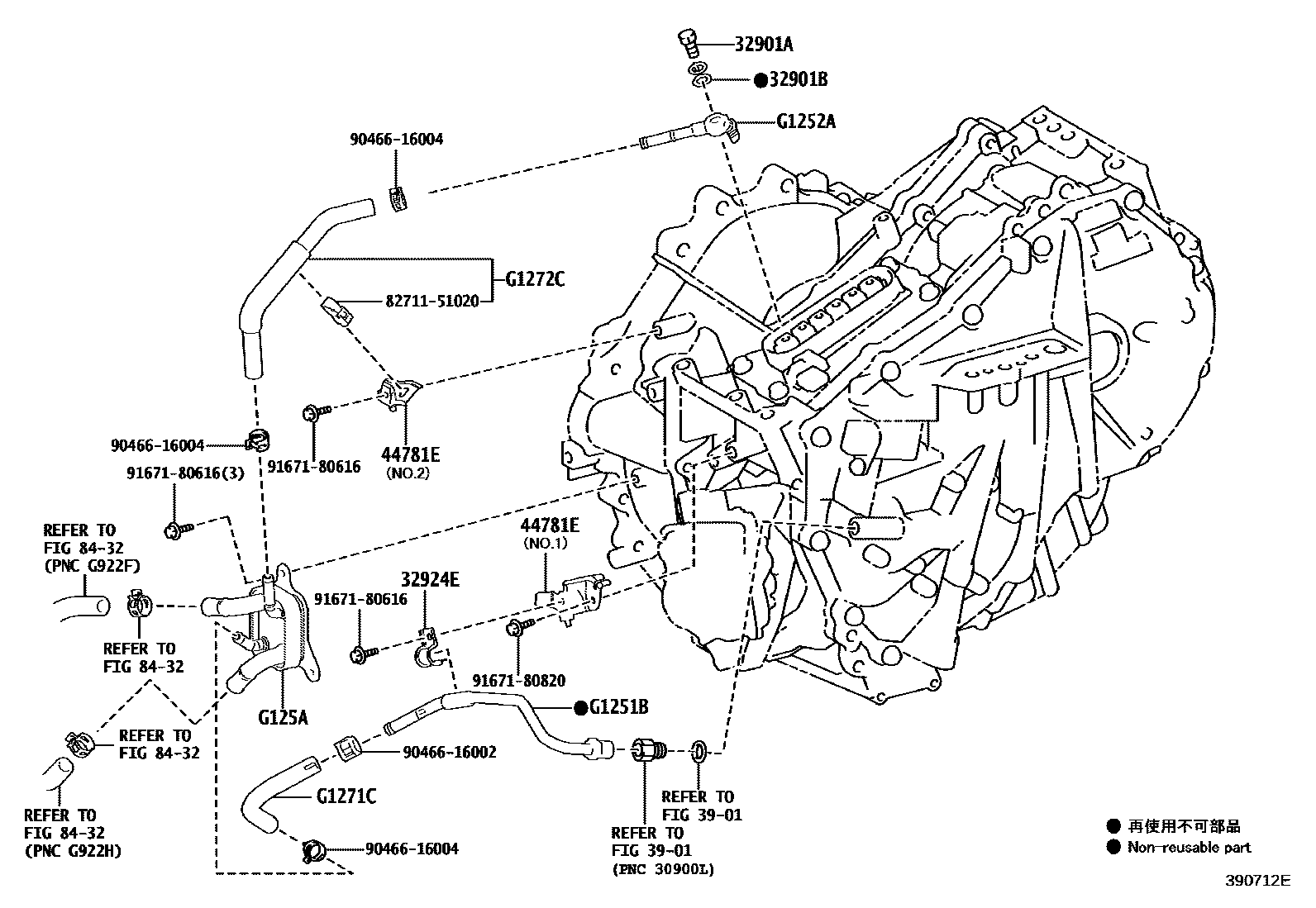 32901A
●32901B
G1252A
90466-16004
G1272C
82711-51020
90466-16004
91671-80616
44781E
(NO.2)
91671-80616(3)
REFER TO
FIG 84-32
(PNC G922F)
44781E
(NO.1)
32924E
91671-80616
REFER TO
FIG 84-32
91671-80820
G125A
●G1251B
REFER TO
FIG 84-32
90466-16002
G1271C
REFER TO
FIG 39-01
REFER TO
FIG 84-32
(PNC G922H)
REFER TO
FIG 39-01
(PNC 30900L)
90466-16004
● 再使用不可部品
● Non-reusable part
390712E